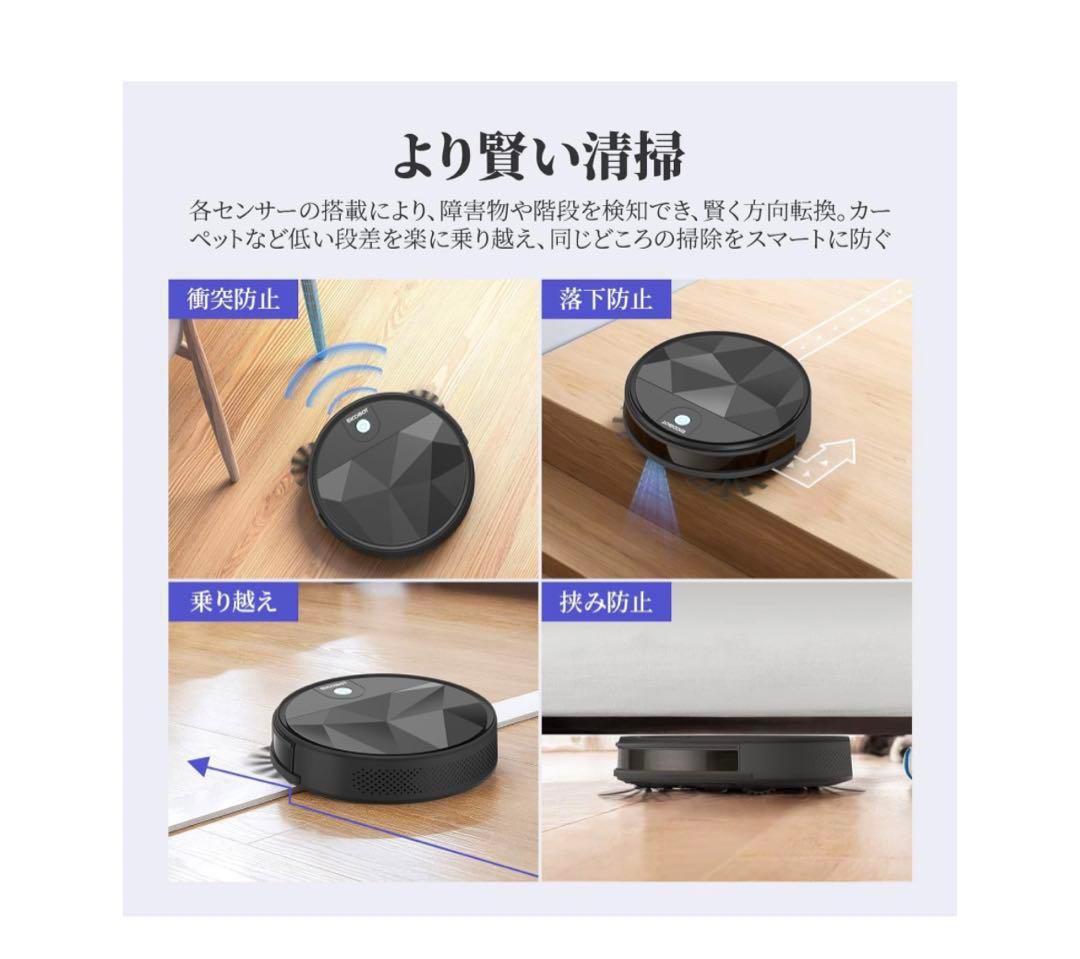 より賢い清掃

各センサーの搭載により、障害物や階段を検知でき、賢く方向転換。カーペットなど低い段差を楽に乗り越え、同じどころの掃除をスマートに防ぐ

衝突防止

落下防止

乗り越え

挟み防止