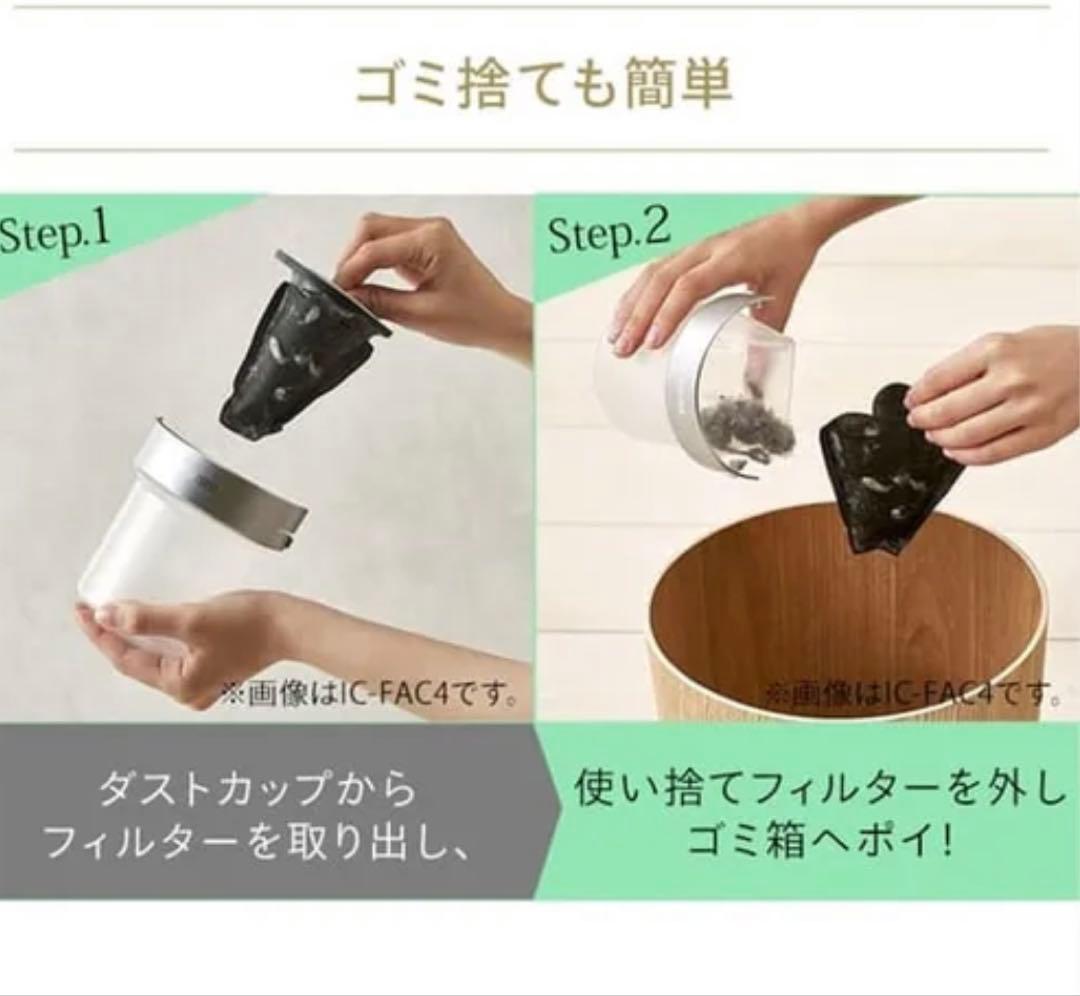 ゴミ捨ても簡単

Step.1

※画像はIC-FAC4です。

ダストカップから
フィルターを取り出し、

Step.2

※画像はIC-FAC4です。

使い捨てフィルターを外し
ゴミ箱へポイ!