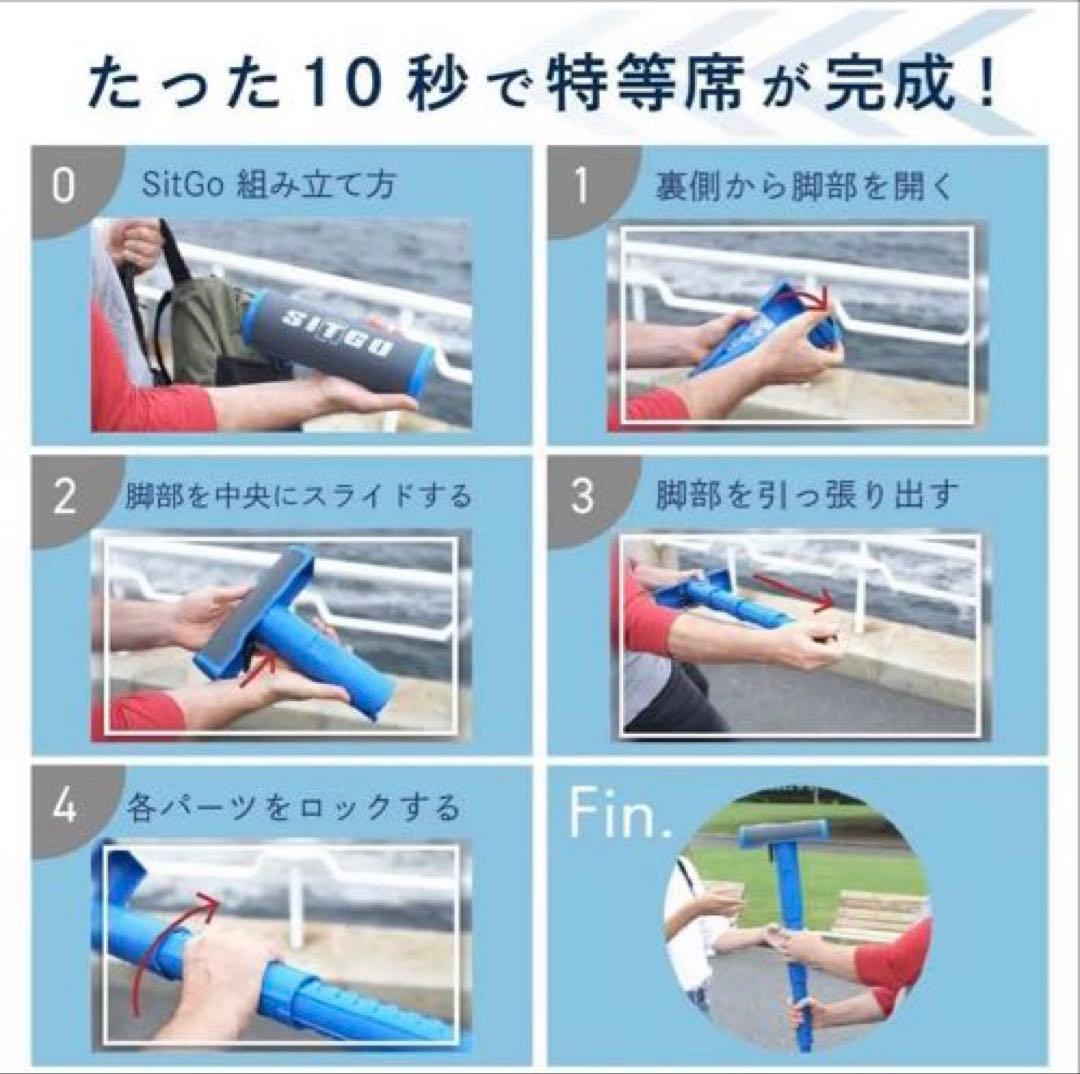 たった10秒で特等席が完成！

0 SitGo 組み立て方

SITGO

1 裏側から脚部を開く

2 脚部を中央にスライドする

3 脚部を引っ張り出す

4 各パーツをロックする

Fin.