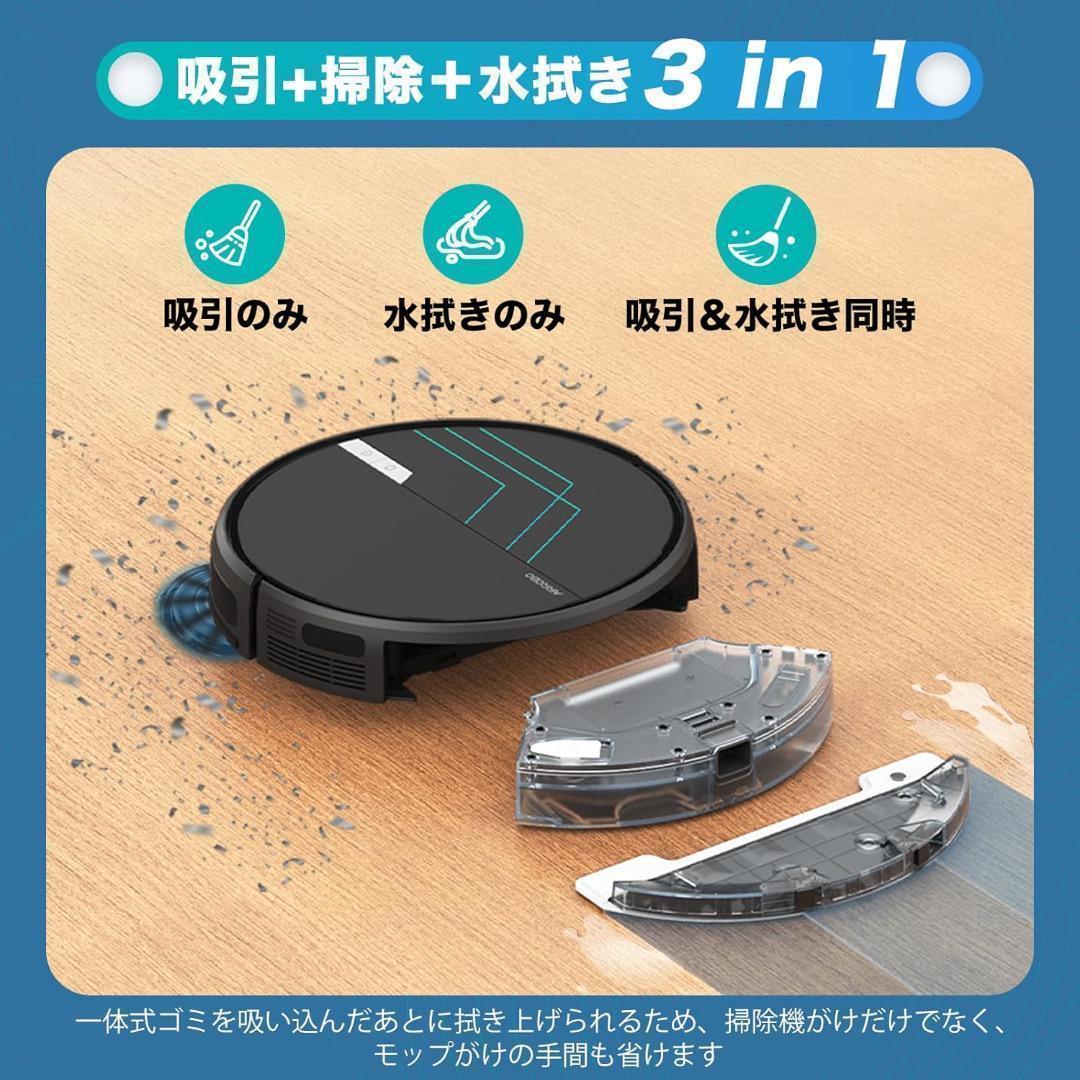 吸引+掃除+水拭き 3 in 1

吸引のみ

水拭きのみ

吸引＆水拭き同時

一体式ゴミを吸い込んだあとに拭き上げられるため、掃除機がけだけでなく、モップがけの手間も省けます