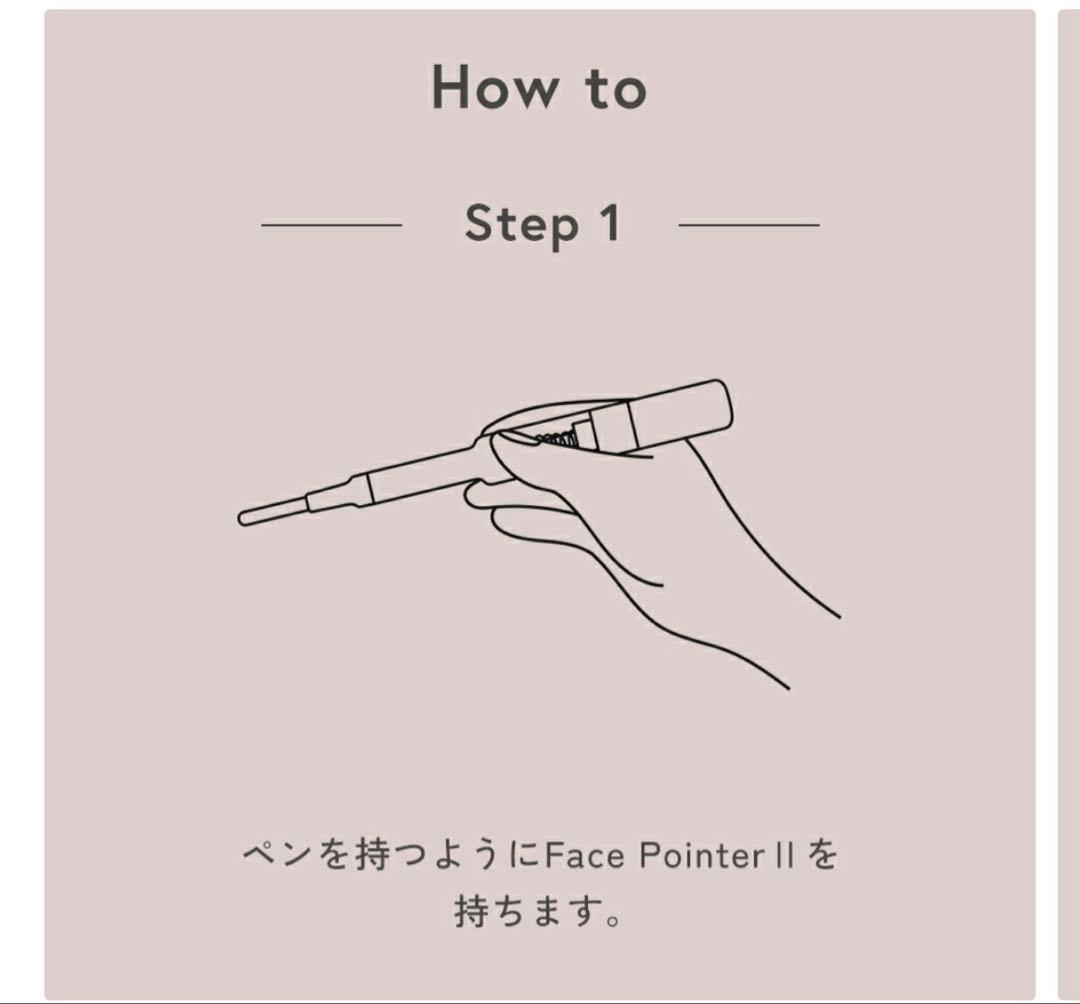 How to

Step 1

ペンを持つようにFace Pointer II を持ちます。