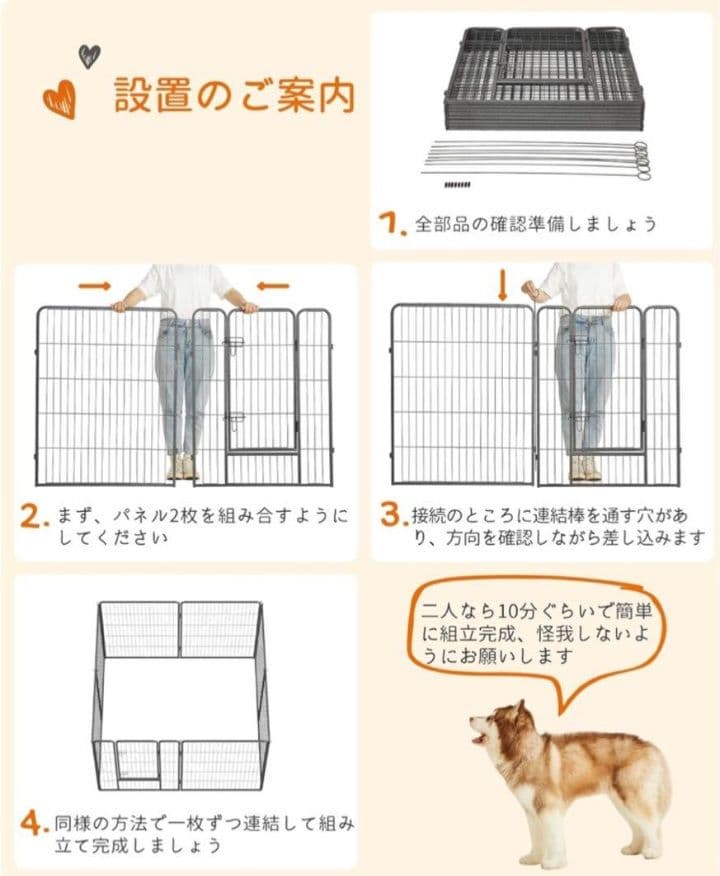 設置のご案内

1. 全部品の確認準備しましょう

2. まず、パネル2枚を組み合すようにしてください

3. 接続のところに連結棒を通す穴があり、方向を確認しながら差し込みます

4. 同様の方法で一枚ずつ連結して組み立て完成しましょう

二人なら10分ぐらいで簡単に組立完成、怪我しないようにお願いします