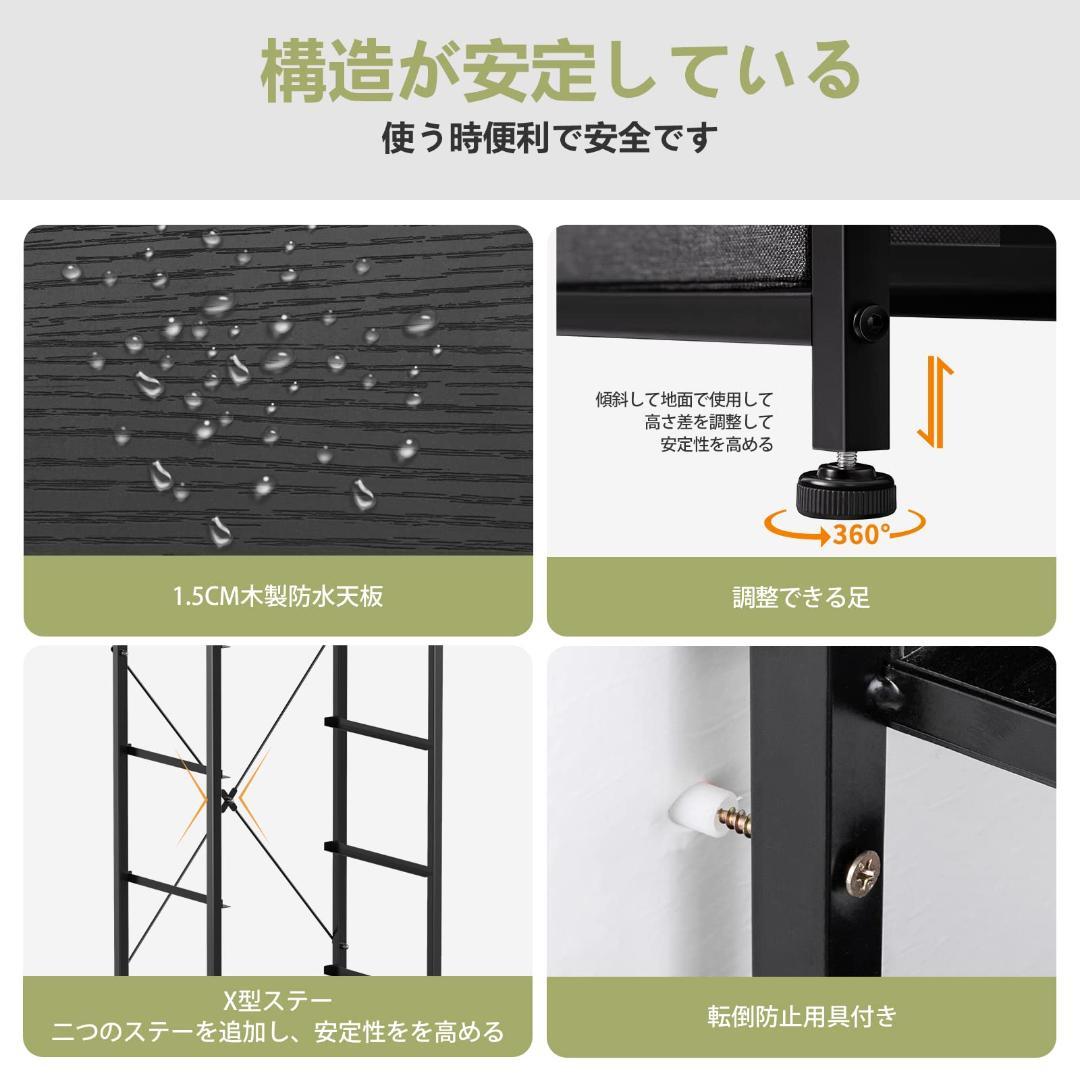 構造が安定している
使う時便利で安全です

1.5CM木製防水天板

傾斜して地面で使用して
高さ差を調整して
安定性を高める

360°

調整できる足

X型ステー
二つのステーを追加し、安定性をを高める

転倒防止用具付き