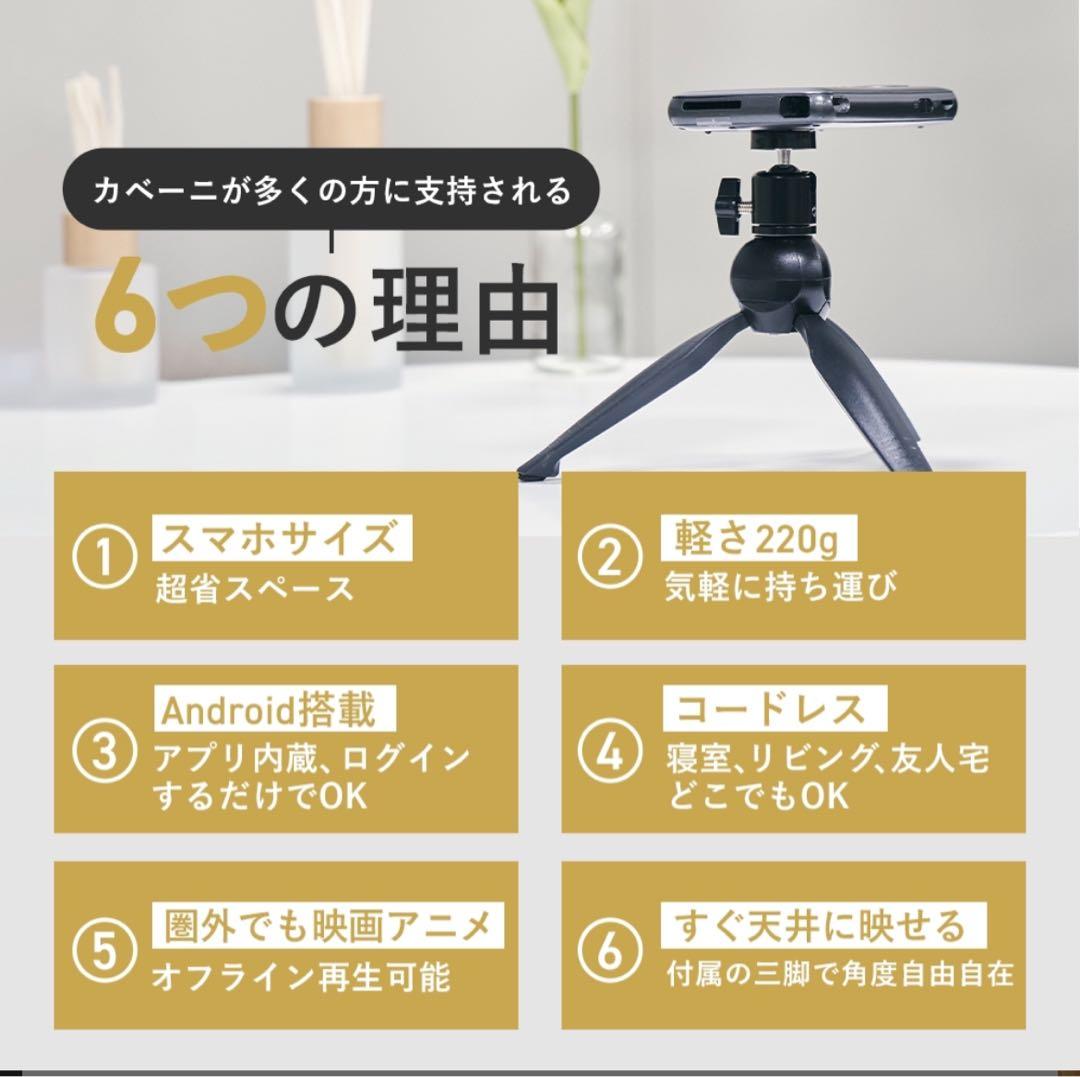 カベーニが多くの方に支持される

6つの理由

① スマホサイズ
超省スペース

② 軽さ220g
気軽に持ち運び

③ Android搭載
アプリ内蔵、ログインするだけでOK

④ コードレス
寝室、リビング、友人宅どこでもOK

⑤ 圏外でも映画アニメ
オフライン再生可能

⑥ すぐ天井に映せる
付属の三脚で角度自由自在