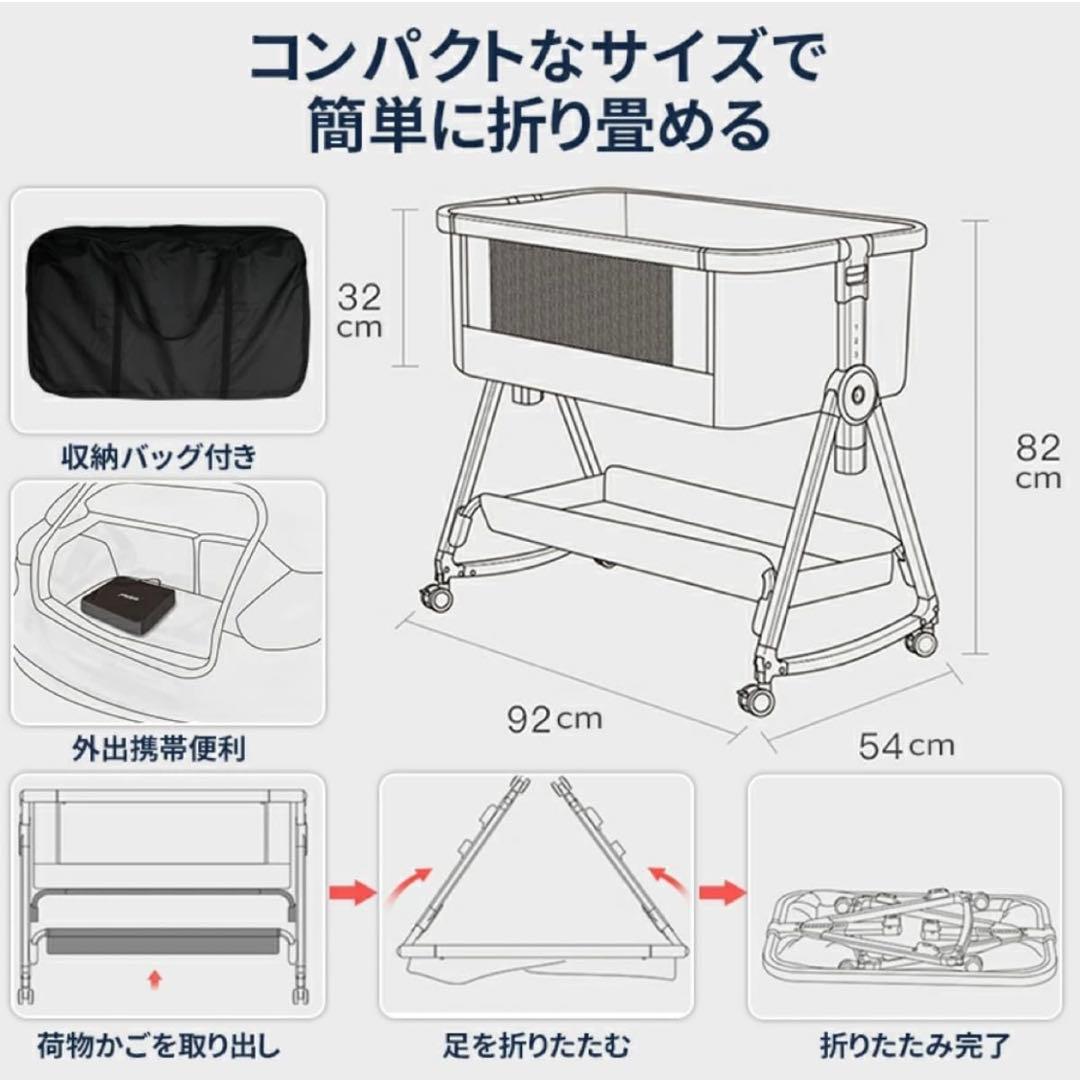 コンパクトなサイズで
簡単に折り畳める

収納バッグ付き

外出携帯便利

32 cm

82 cm

92cm

54cm

荷物かごを取り出し

足を折りたたむ

折りたたみ完了