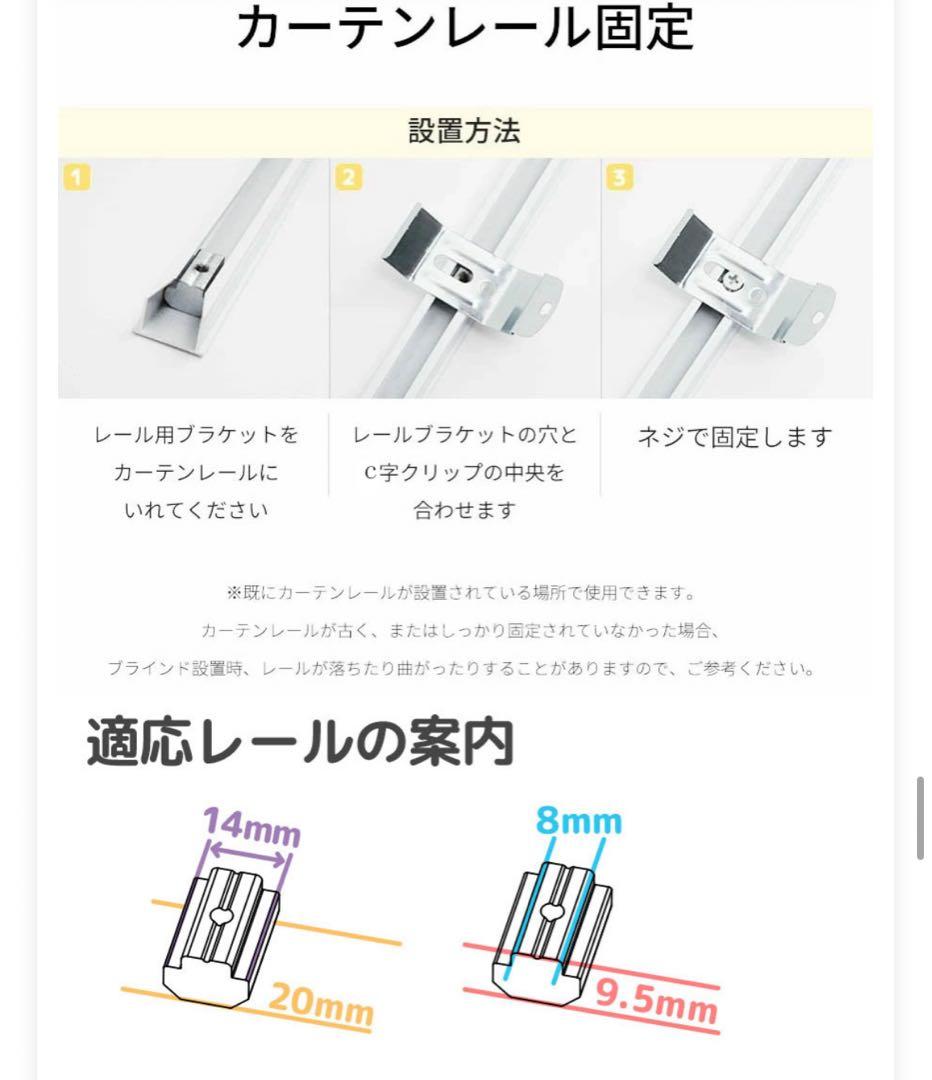 カーテンレール固定

設置方法

1

2

3

レール用ブラケットをカーテンレールにいれてください

レールブラケットの穴とC字クリップの中央を合わせます

ネジで固定します

※既にカーテンレールが設置されている場所で使用できます。
カーテンレールが古く、またはしっかり固定されていなかった場合、
ブラインド設置時、レールが落ちたり曲がったりすることがありますので、ご参考ください。

適応レールの案内

14mm

20mm

8mm

9.5mm