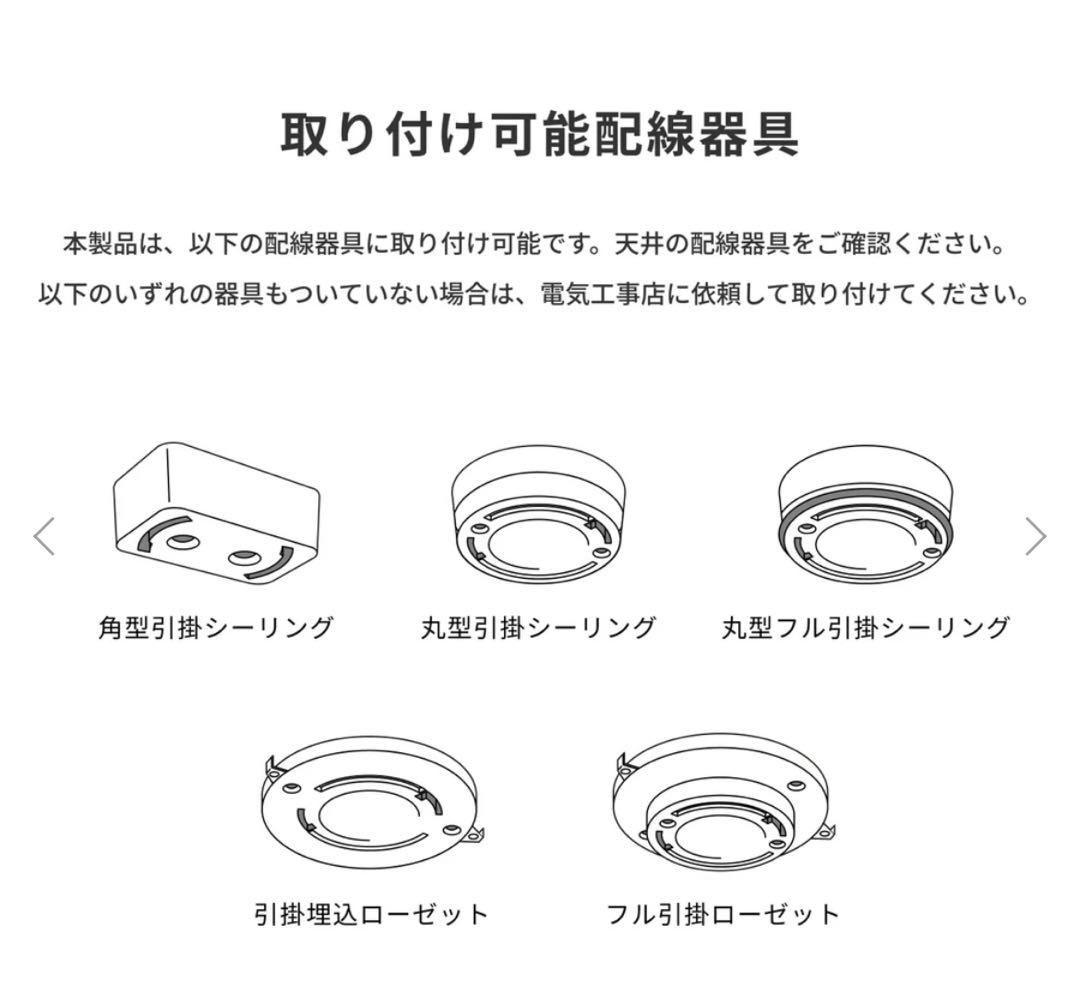 取り付け可能配線器具

本製品は、以下の配線器具に取り付け可能です。天井の配線器具をご確認ください。
以下のいずれの器具もついていない場合は、電気工事店に依頼して取り付けてください。

角型引掛シーリング

丸型引掛シーリング

丸型フル引掛シーリング

引掛埋込ローゼット

フル引掛ローゼット