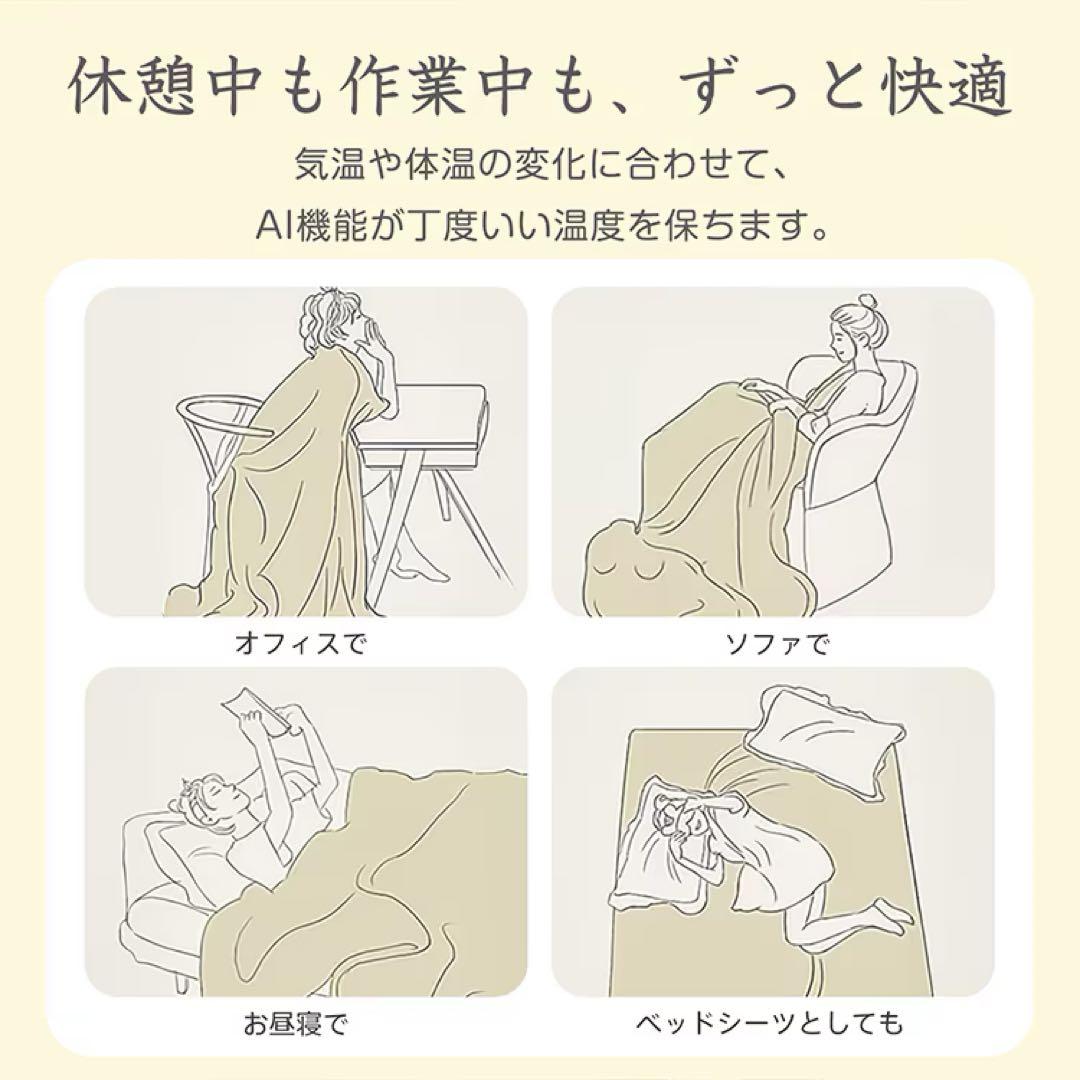 休憩中も作業中も、ずっと快適

気温や体温の変化に合わせて、
AI機能が丁度いい温度を保ちます。

オフィスで

ソファで

お昼寝で

ベッドシーツとしても