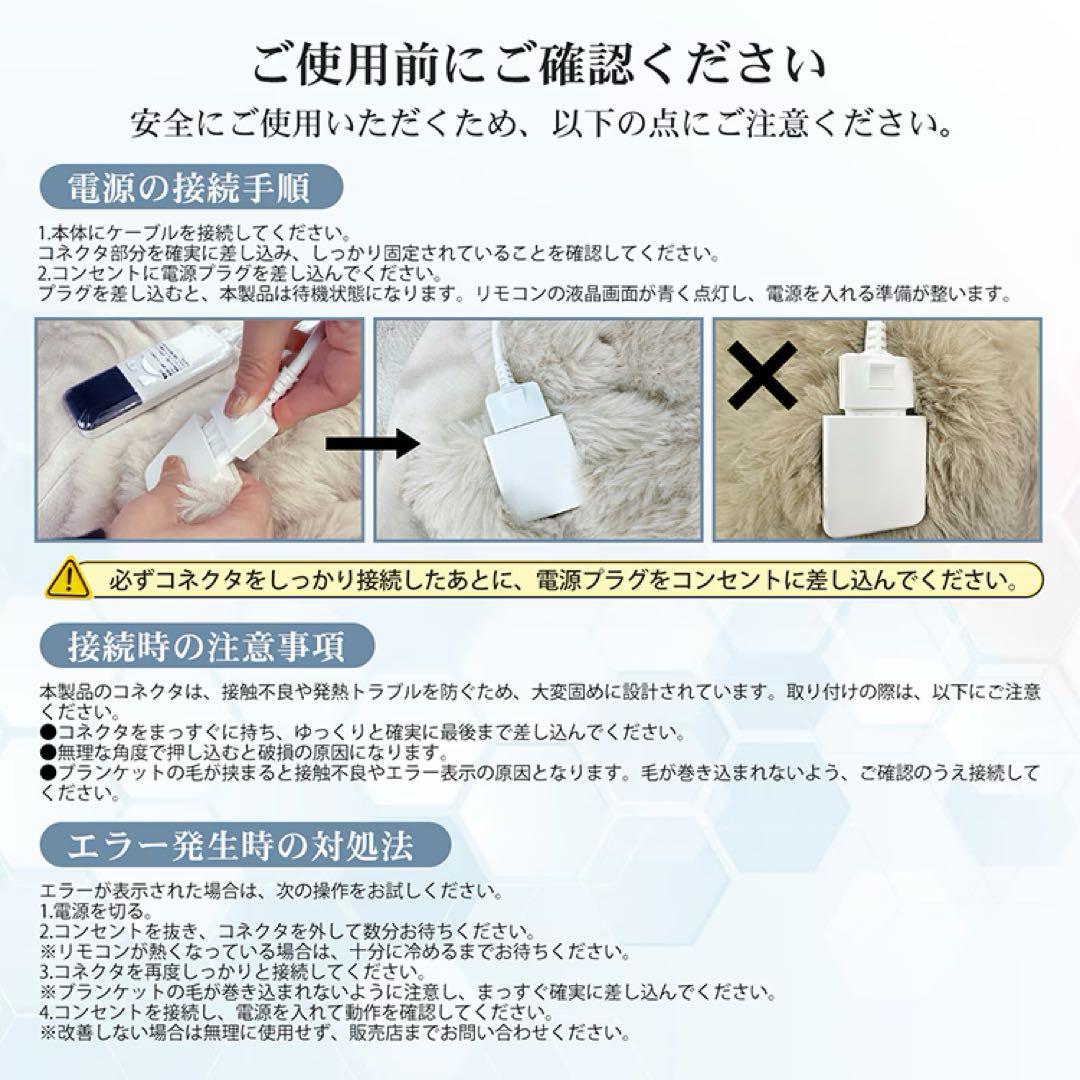 ご使用前にご確認ください
安全にご使用いただくため、以下の点にご注意ください。

電源の接続手順

1.本体にケーブルを接続してください。
コネクタ部分を確実に差し込み、しっかり固定されていることを確認してください。
2.コンセントに電源プラグを差し込んでください。
プラグを差し込むと、本製品は待機状態になります。リモコンの液晶画面が青く点灯し、電源を入れる準備が整います。

必ずコネクタをしっかり接続したあとに、電源プラグをコンセントに差し込んでください。

接続時の注意事項

本製品のコネクタは、接触不良や発熱トラブルを防ぐため、大変固めに設計されています。取り付けの際は、以下にご注意ください。
●コネクタをまっすぐに持ち、ゆっくりと確実に最後まで差し込んでください。
●無理な角度で押し込むと破損の原因になります。
●ブランケットの毛が挟まると接触不良やエラー表示の原因となります。毛が巻き込まれないよう、ご確認のうえ接続してください。

エラー発生時の対処法

エラーが表示された場合は、次の操作をお試しください。
1.電源を切る。
2.コンセントを抜き、コネクタを外して数分お待ちください。
※リモコンが熱くなっている場合は、十分に冷めるまでお待ちください。
3.コネクタを再度しっかりと接続してください。
※ブランケットの毛が巻き込まれないように注意し、まっすぐ確実に差し込んでください。
4.コンセントを接続し、電源を入れて動作を確認してください。
※改善しない場合は無理に使用せず、販売店までお問い合わせください。