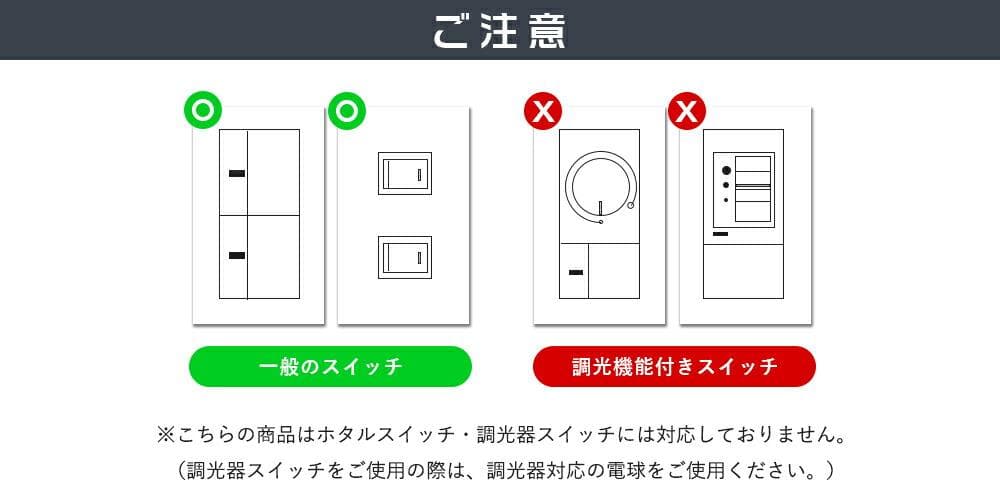 ご注意

一般のスイッチ

調光機能付きスイッチ

※こちらの商品はホタルスイッチ・調光器スイッチには対応しておりません。
（調光器スイッチをご使用の際は、調光器対応の電球をご使用ください。）