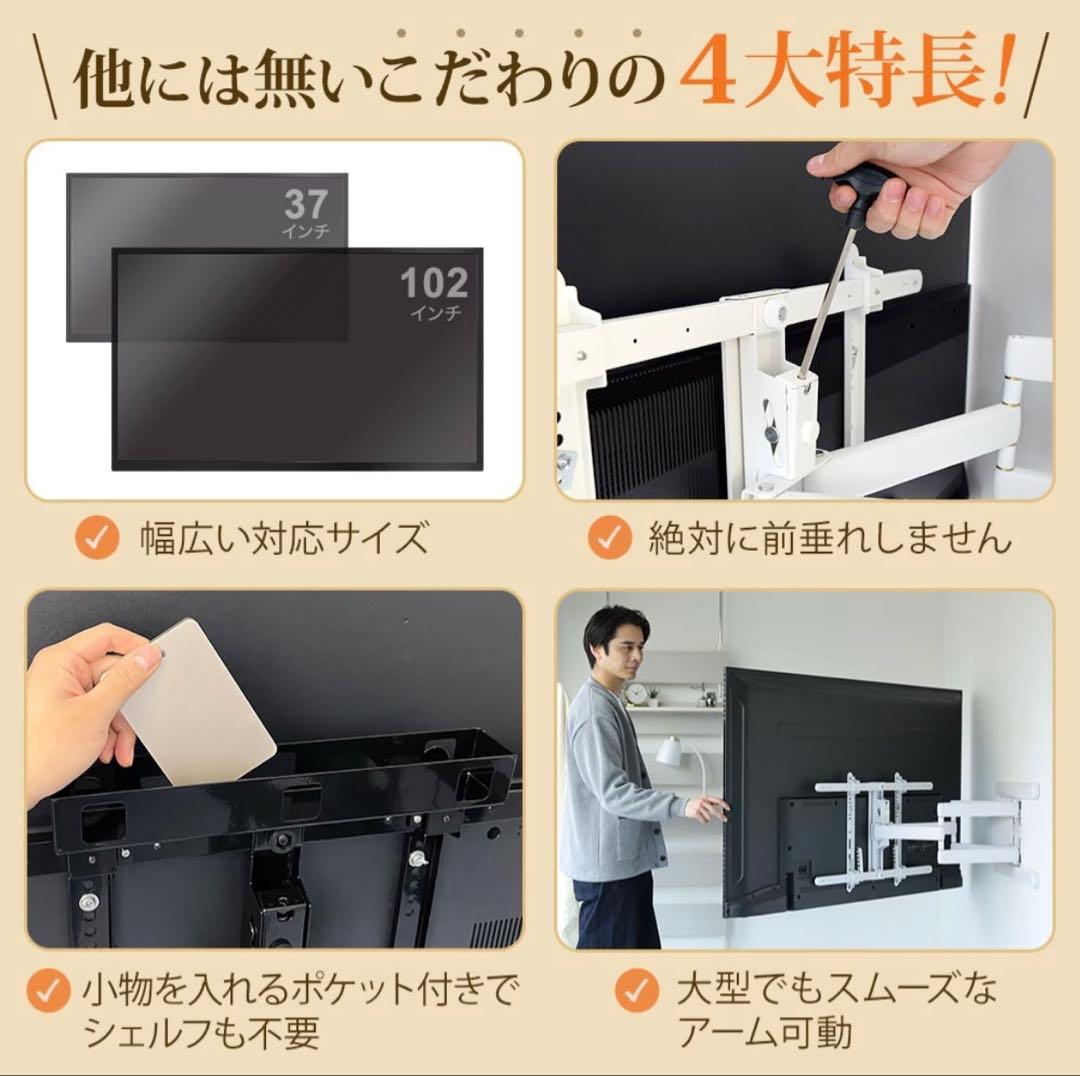 他には無いこだわりの4大特長!

37
インチ

102
インチ

幅広い対応サイズ

絶対に前垂れしません

小物を入れるポケット付きでシェルフも不要

大型でもスムーズなアーム可動