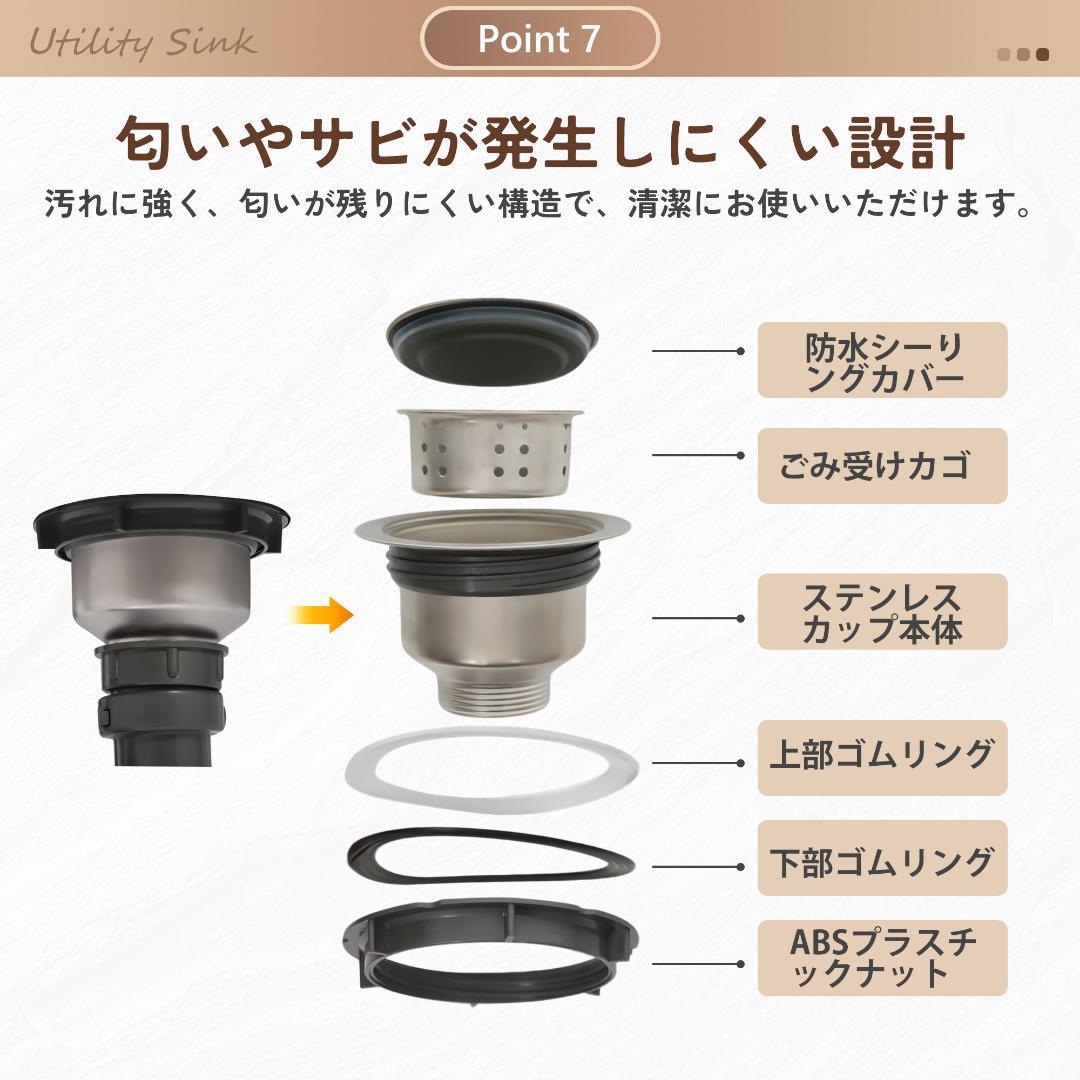 Utility Sink

Point 7

匂いやサビが発生しにくい設計

汚れに強く、匂いが残りにくい構造で、清潔にお使いいただけます。

防水シーリングカバー

ごみ受けカゴ

ステンレスカップ本体

上部ゴムリング

下部ゴムリング

ABSプラスチックナット