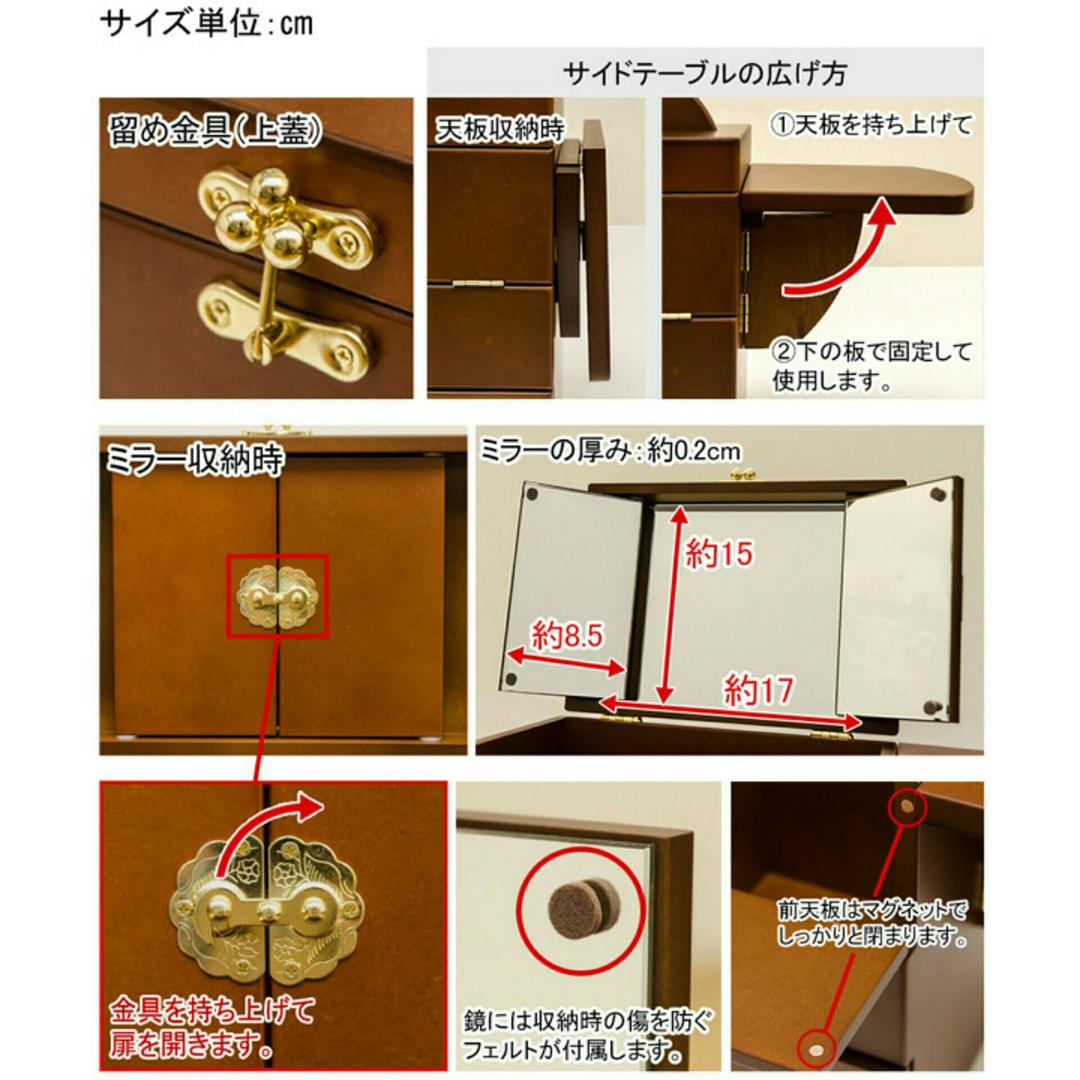 サイズ単位：cm

サイドテーブルの広げ方

留め金具(上蓋)

天板収納時

①天板を持ち上げて

②下の板で固定して使用します。

ミラー収納時

ミラーの厚み：約0.2cm

約15

約8.5

約17

金具を持ち上げて扉を開きます。

鏡には収納時の傷を防ぐフェルトが付属します。

前天板はマグネットでしっかりと閉まります。