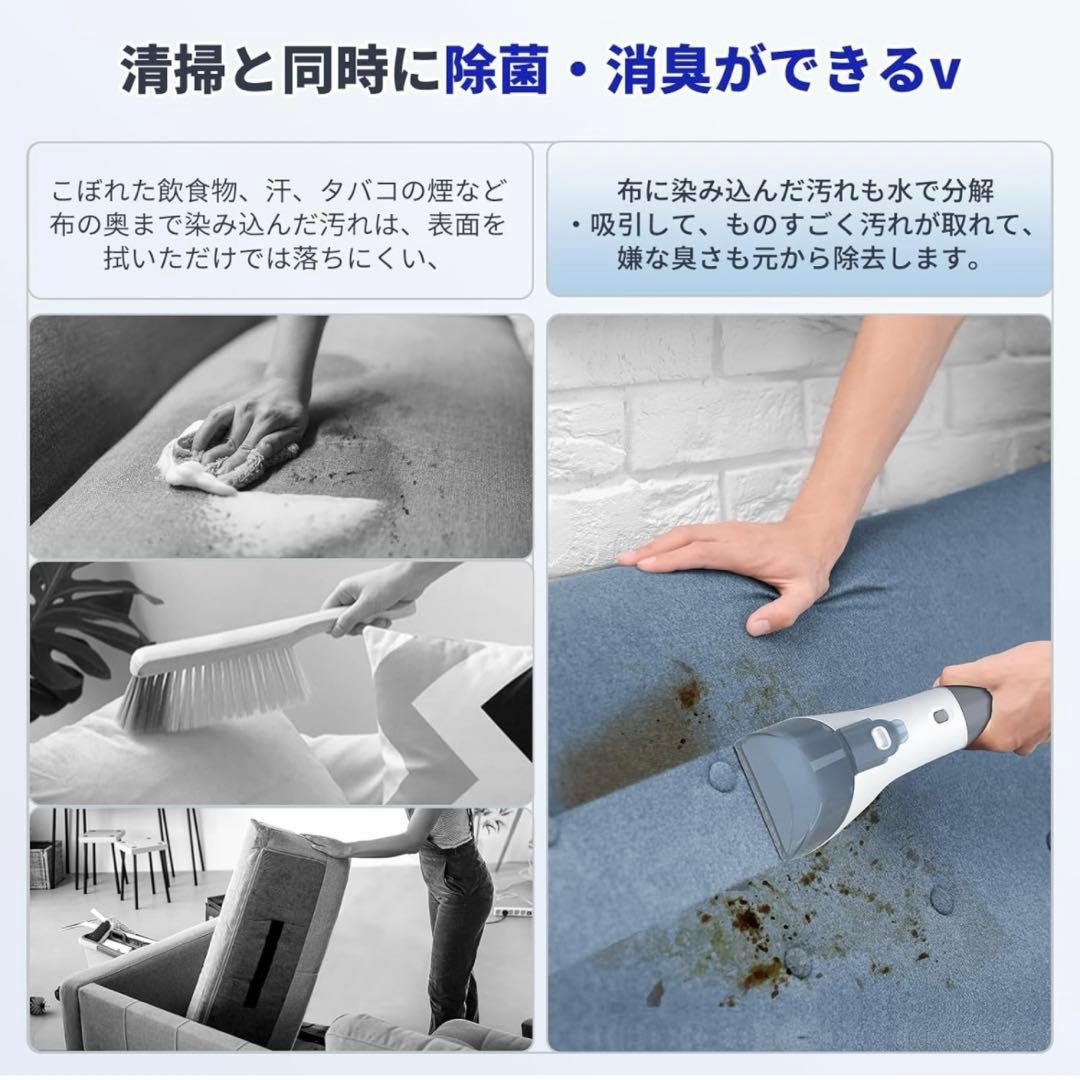 清掃と同時に除菌・消臭ができるv

こぼれた飲食物、汗、タバコの煙など布の奥まで染み込んだ汚れは、表面を拭いただけでは落ちにくい、

布に染み込んだ汚れも水で分解・吸引して、ものすごく汚れが取れて、嫌な臭さも元から除去します。