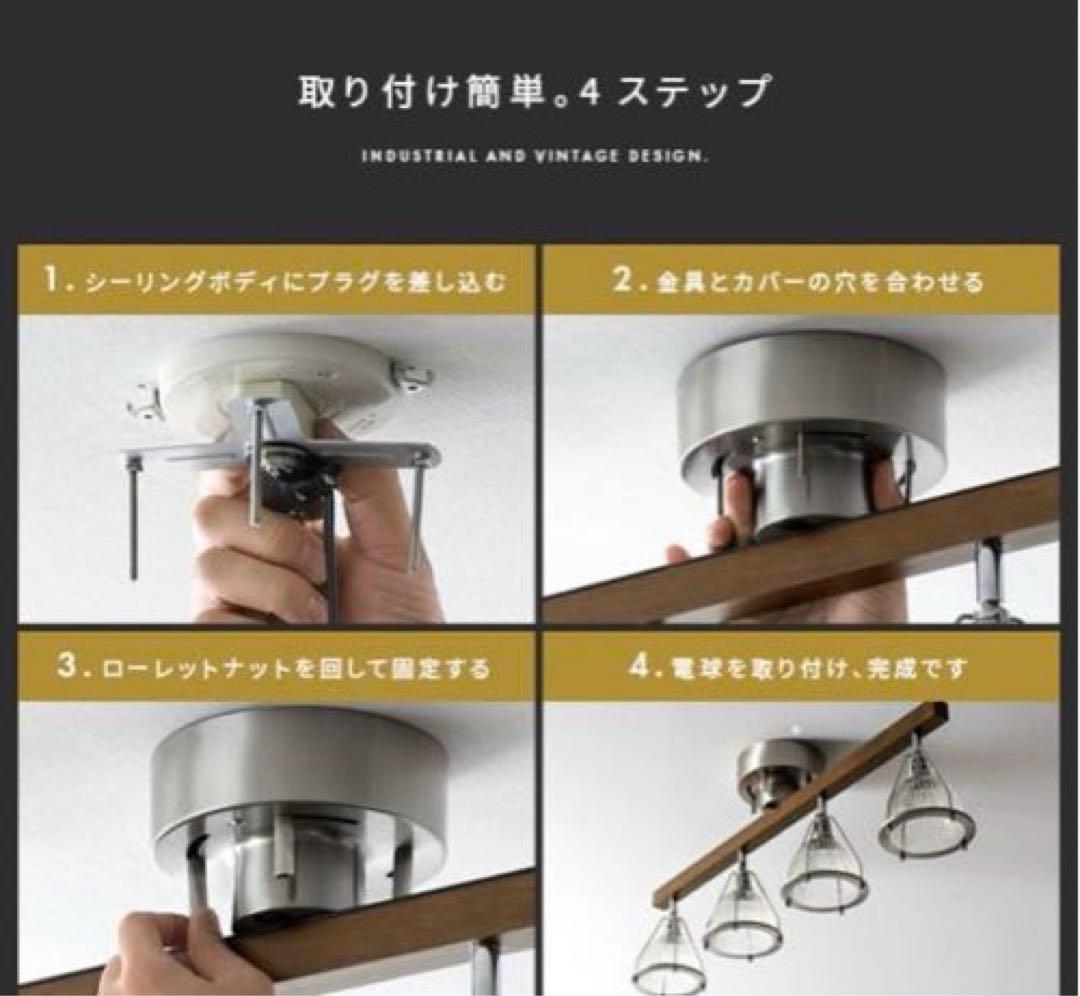 取り付け簡単。4ステップ

INDUSTRIAL AND VINTAGE DESIGN.

1. シーリングボディにプラグを差し込む

2. 金具とカバーの穴を合わせる

3. ローレットナットを回して固定する

4. 電球を取り付け、完成です