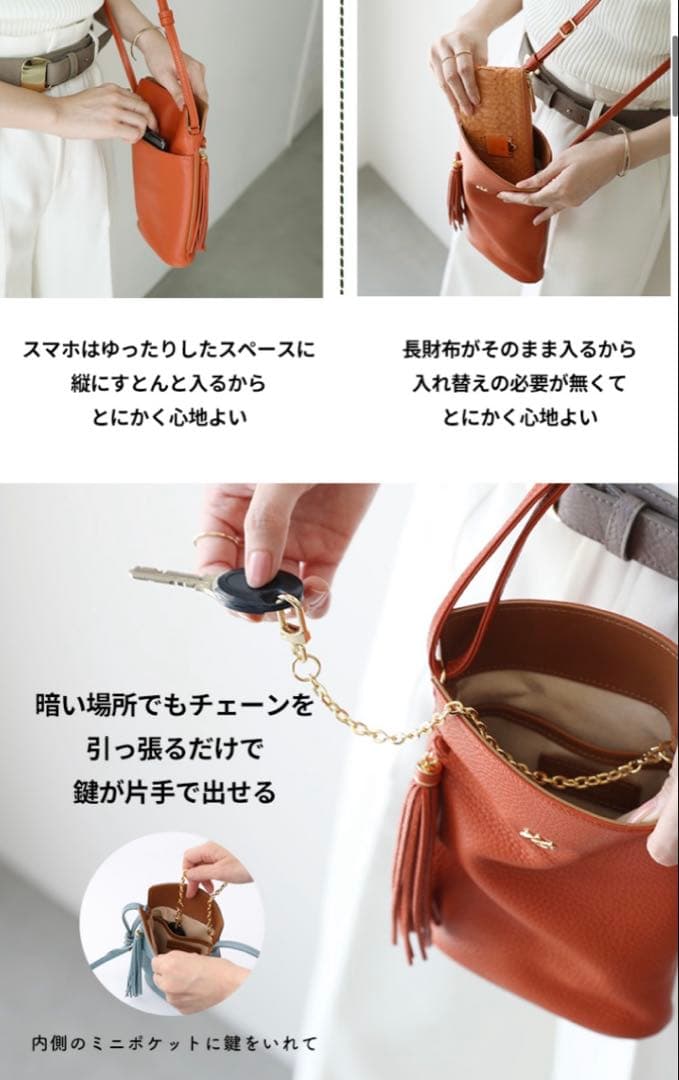 スマホはゆったりしたスペースに
縦にすとんと入るから
とにかく心地よい

長財布がそのまま入るから
入れ替えの必要が無くて
とにかく心地よい

暗い場所でもチェーンを
引っ張るだけで
鍵が片手で出せる

内側のミニポケットに鍵をいれて