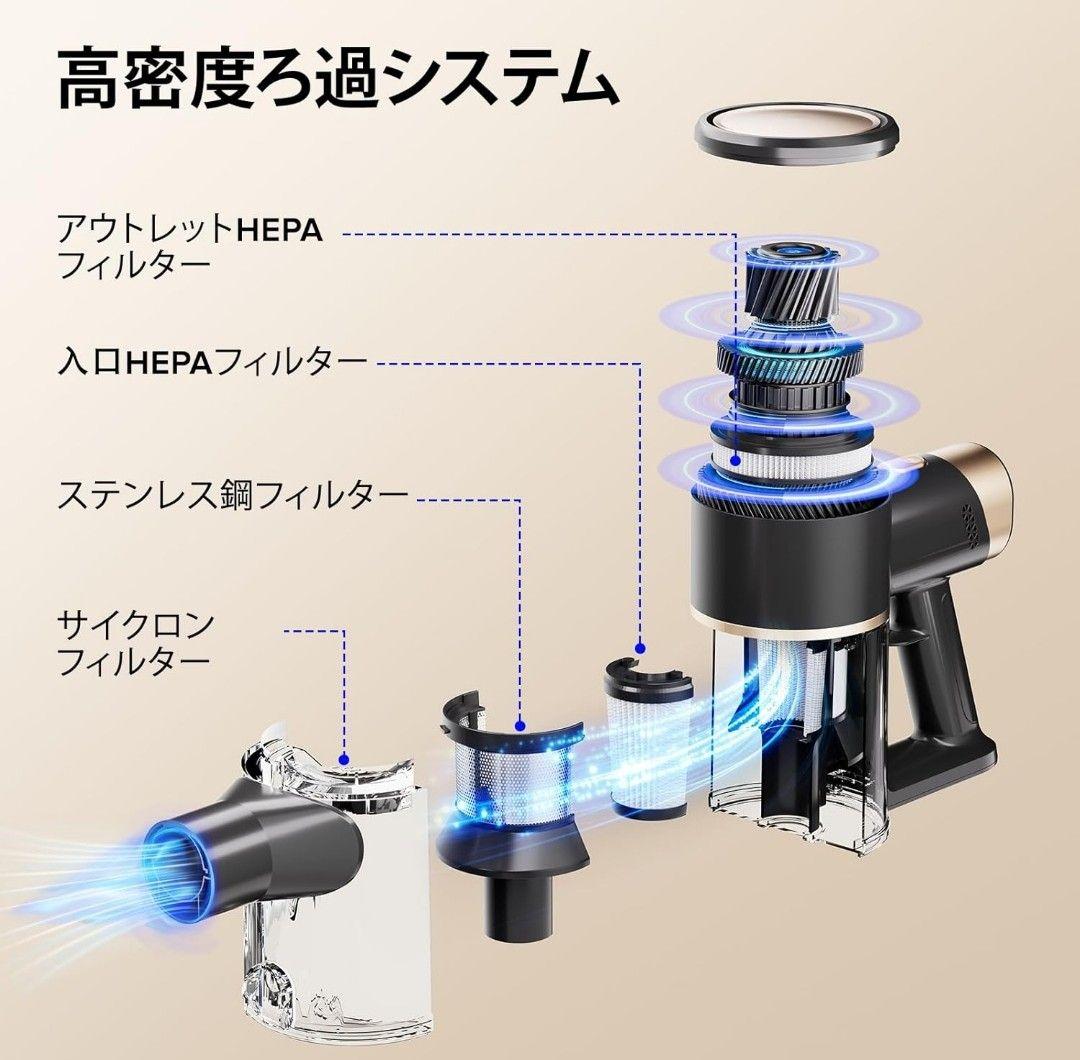 高密度ろ過システム

アウトレットHEPA
フィルター

入口HEPAフィルター

ステンレス鋼フィルター

サイクロン
フィルター