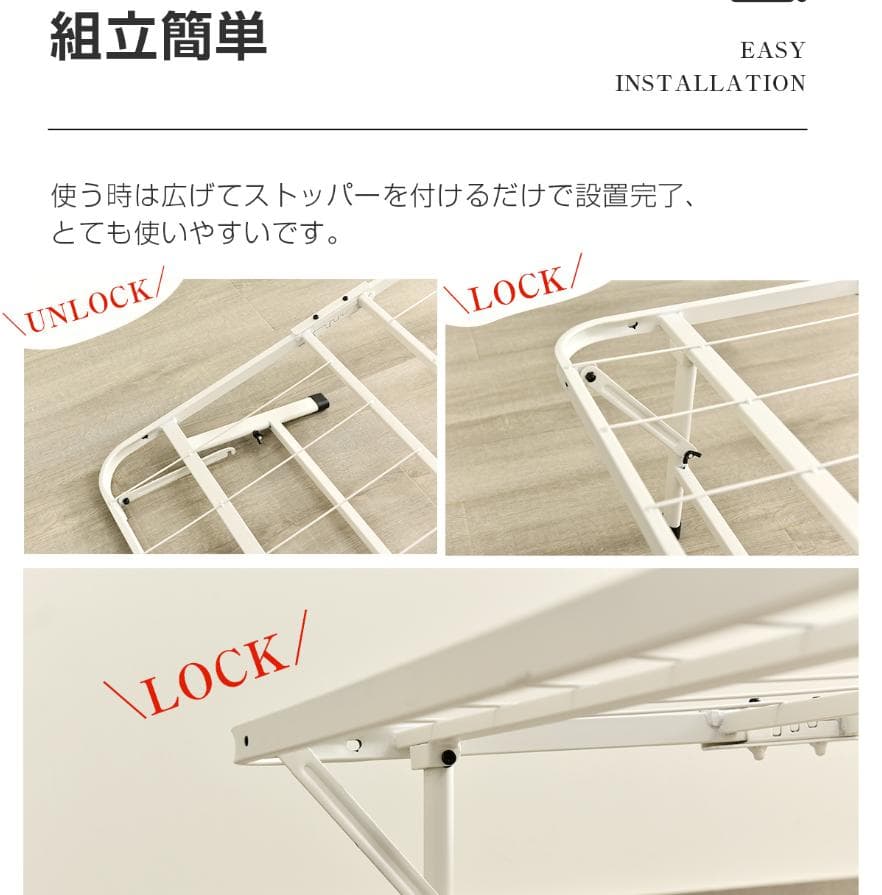 組立簡単

EASY INSTALLATION

使う時は広げてストッパーを付けるだけで設置完了、とても使いやすいです。

\UNLOCK/

\LOCK/

\LOCK/