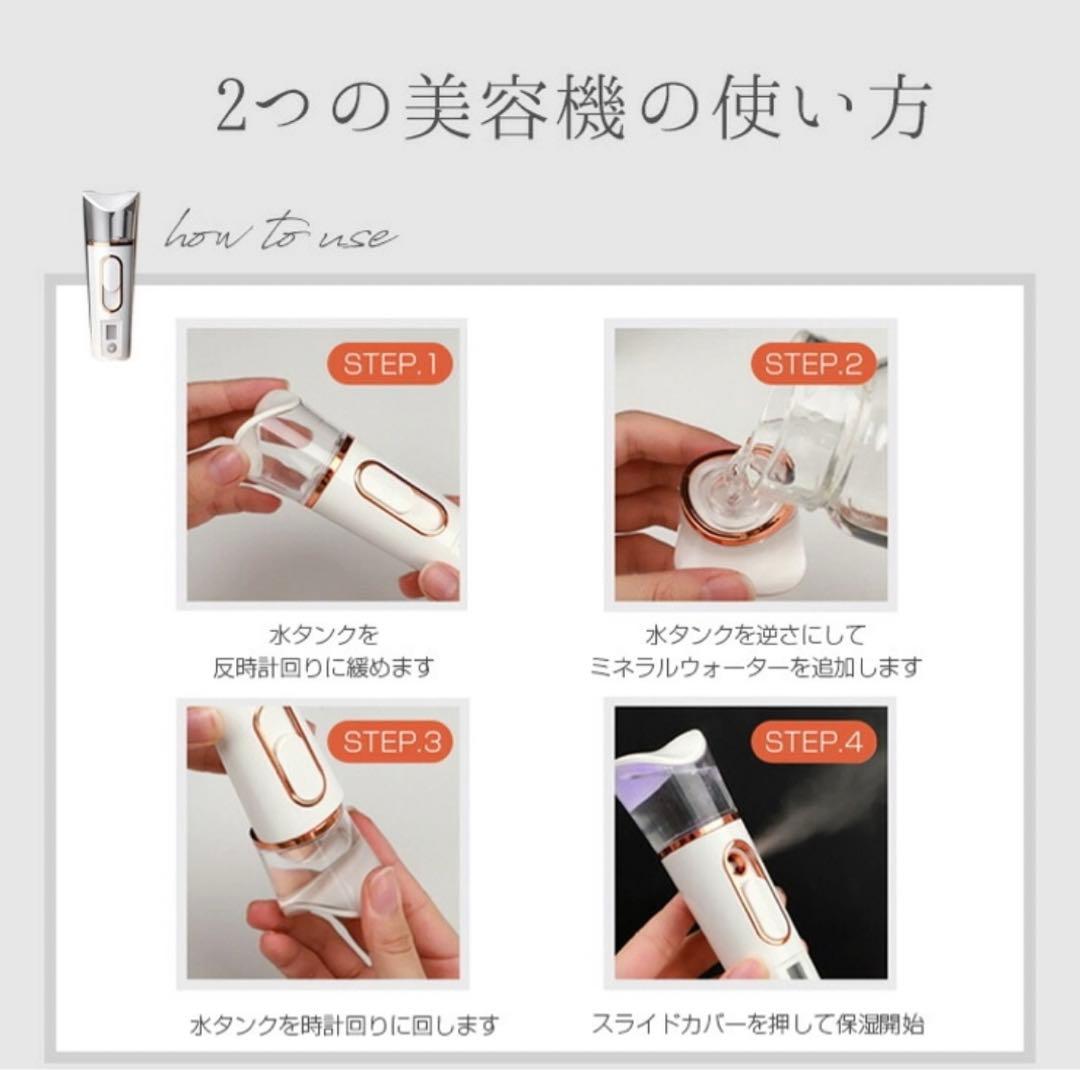 2つの美容機の使い方

how to use

STEP.1

水タンクを
反時計回りに緩めます

STEP.2

水タンクを逆さにして
ミネラルウォーターを追加します

STEP.3

水タンクを時計回りに回します

STEP.4

スライドカバーを押して保湿開始