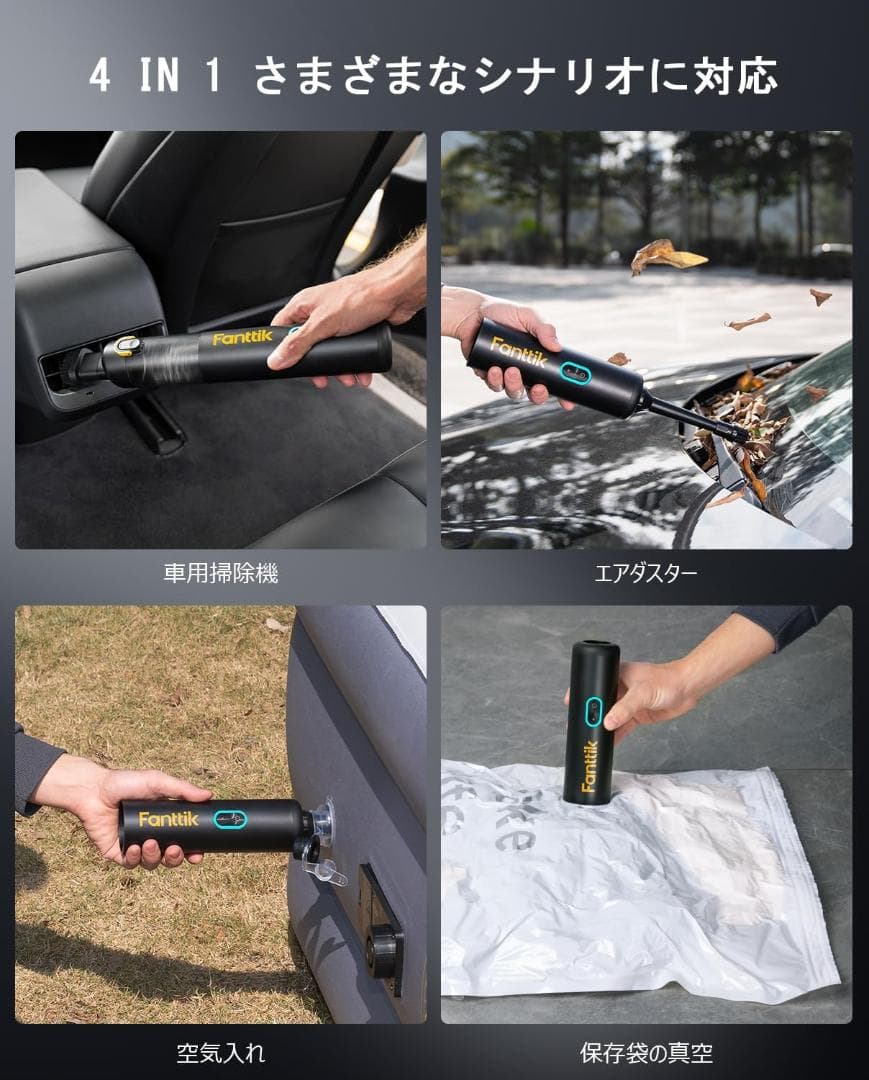 4 IN 1 さまざまなシナリオに対応

Fanttik

車用掃除機

Fanttik

エアダスター

Fanttik

空気入れ

Fanttik

保存袋の真空