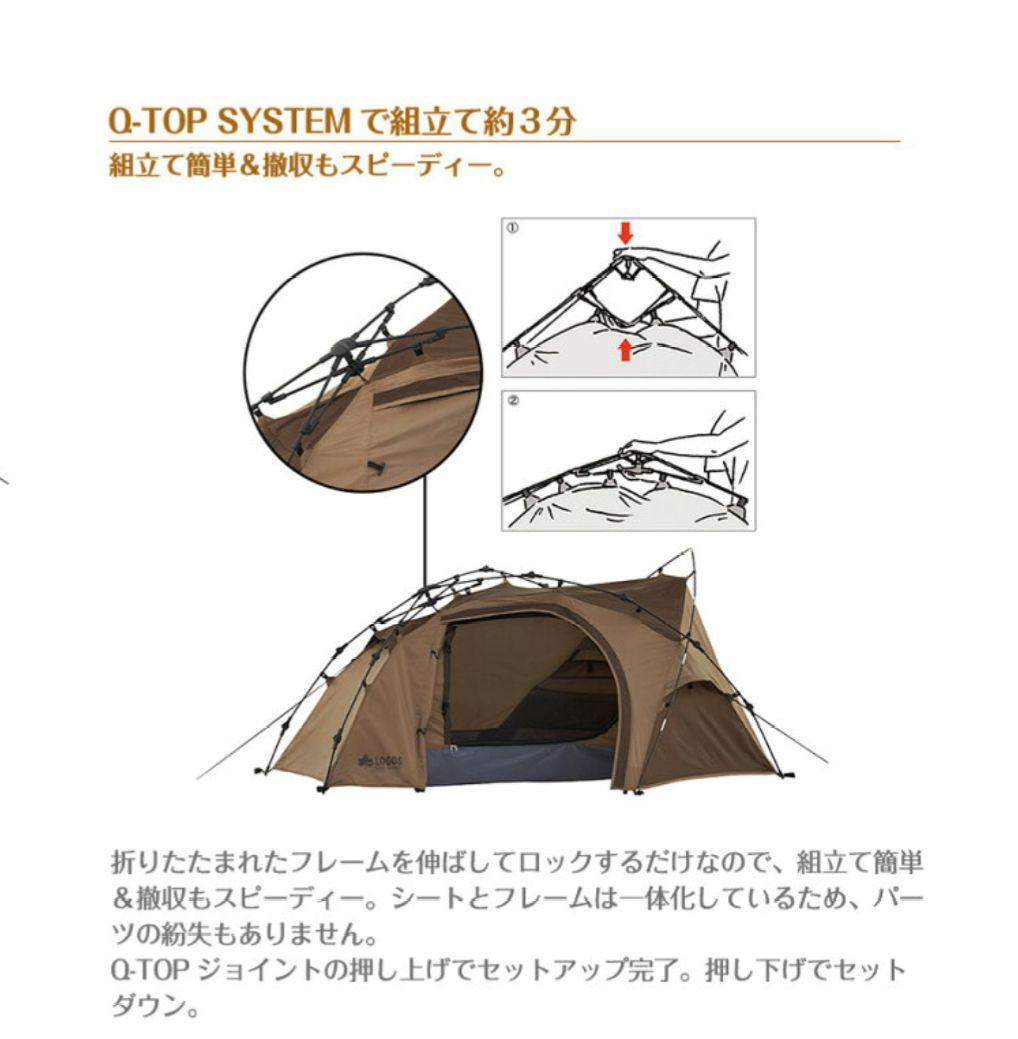 Q-TOP SYSTEM で組立て約３分

組立て簡単＆撤収もスピーディー。

①

②

LOGOS

折りたたまれたフレームを伸ばしてロックするだけなので、組立て簡単＆撤収もスピーディー。シートとフレームは一体化しているため、パーツの紛失もありません。
Q-TOP ジョイントの押し上げでセットアップ完了。押し下げでセットダウン。