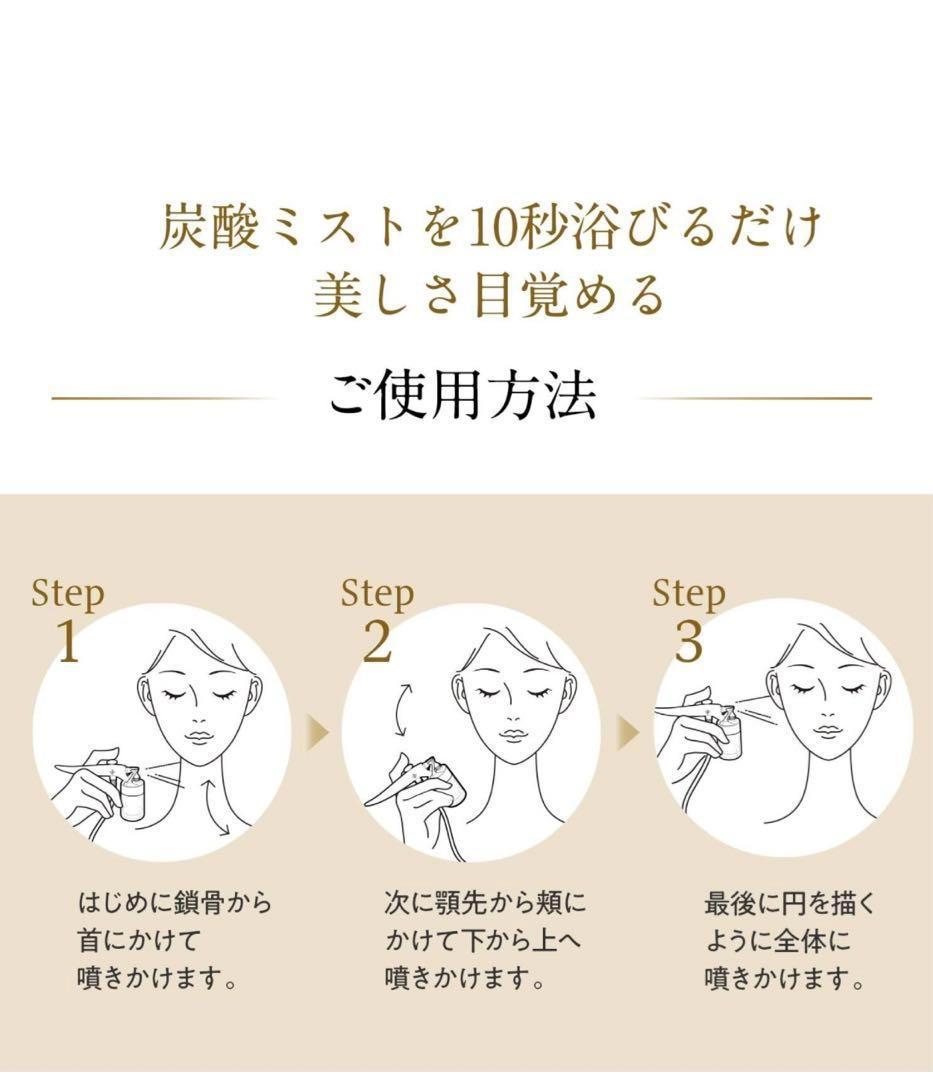 炭酸ミストを10秒浴びるだけ
美しさ目覚める

ご使用方法

Step 1

はじめに鎖骨から首にかけて噴きかけます。

Step 2

次に顎先から頬にかけて下から上へ噴きかけます。

Step 3

最後に円を描くように全体に噴きかけます。