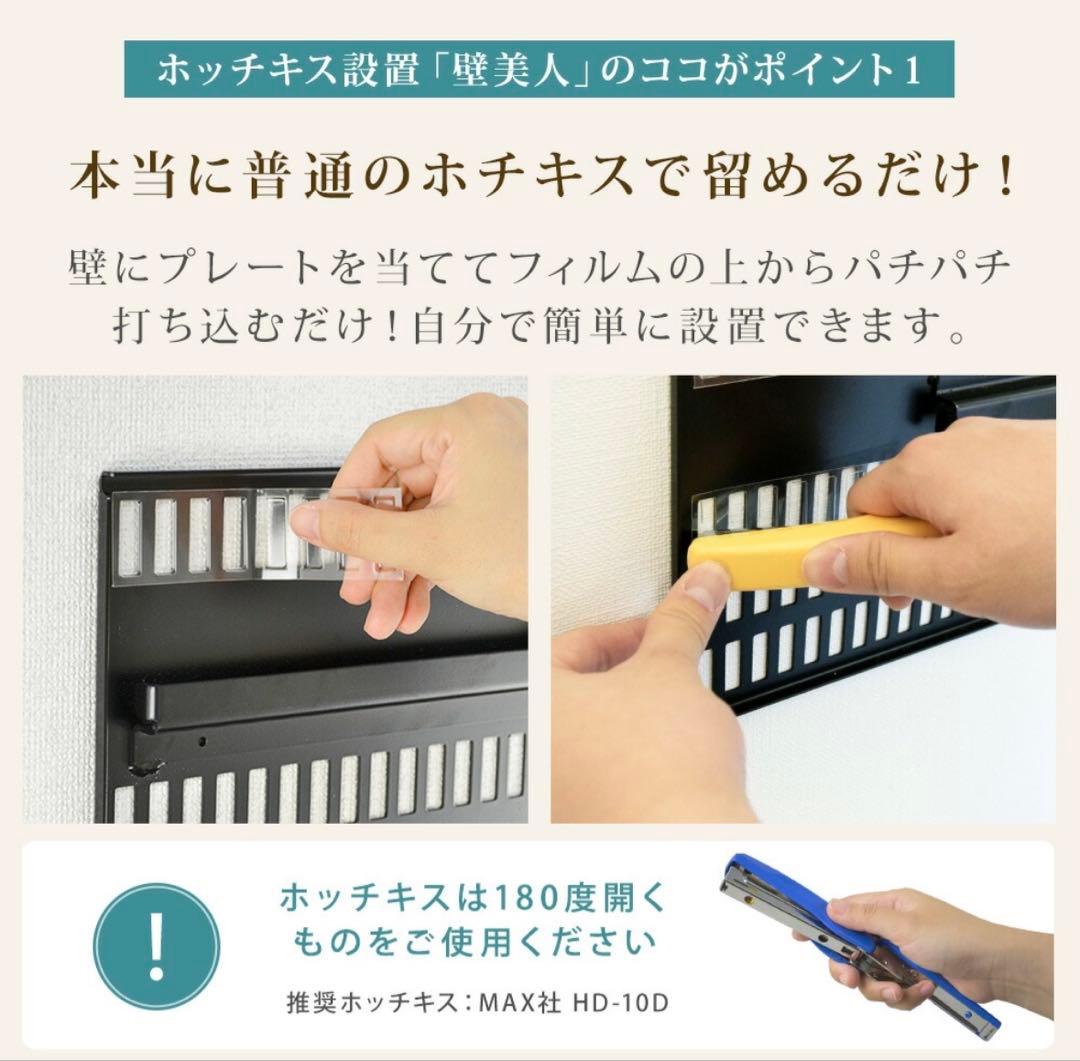 ホッチキス設置「壁美人」のココがポイント1

本当に普通のホチキスで留めるだけ！

壁にプレートを当ててフィルムの上からパチパチ打ち込むだけ！自分で簡単に設置できます。

!

ホッチキスは180度開くものをご使用ください

推奨ホッチキス：MAX社 HD-10D