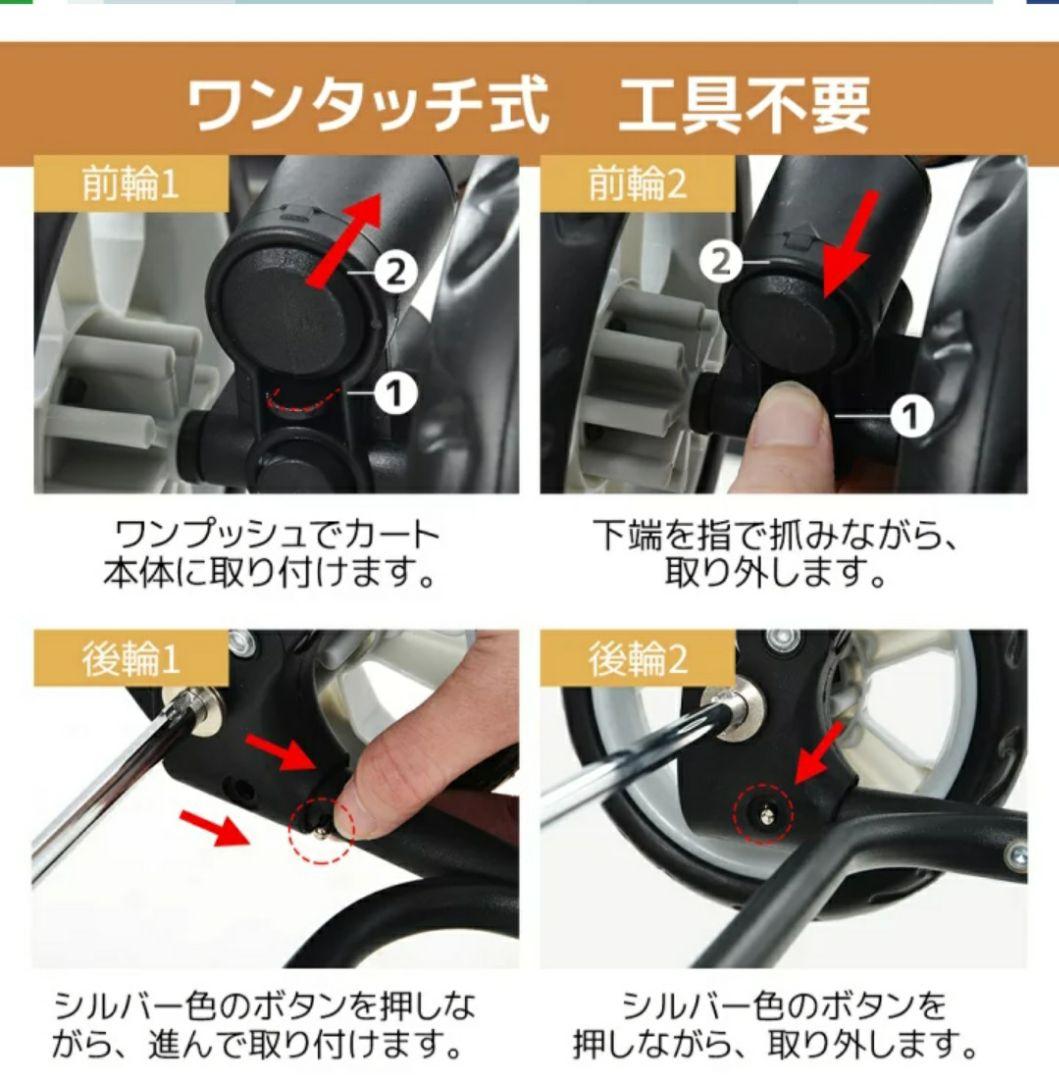 ワンタッチ式　工具不要

前輪1

2

1

ワンプッシュでカート本体に取り付けます。

前輪2

2

1

下端を指で抓みながら、取り外します。

後輪1

シルバー色のボタンを押しながら、進んで取り付けます。

後輪2

シルバー色のボタンを押しながら、取り外します。