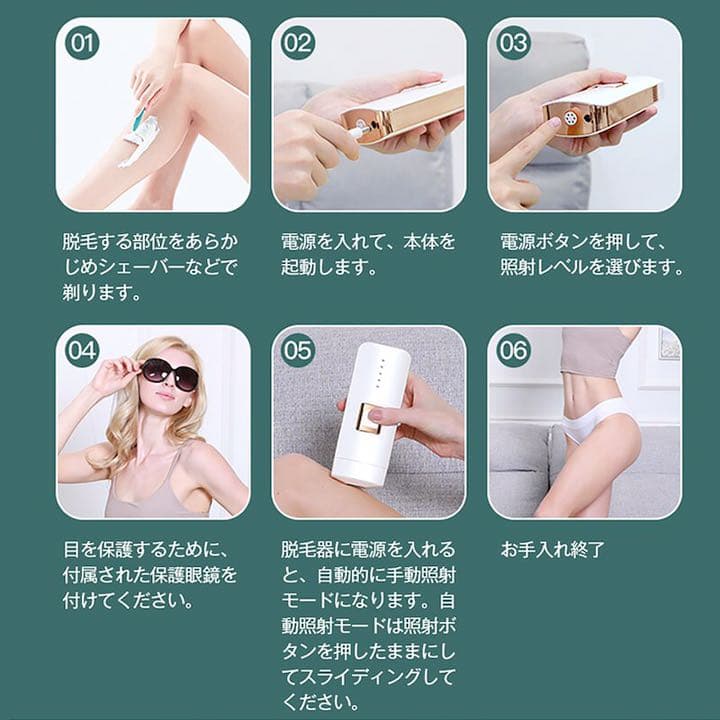 01

脱毛する部位をあらかじめシェーバーなどで剃ります。

02

電源を入れて、本体を起動します。

03

電源ボタンを押して、照射レベルを選びます。

04

目を保護するために、付属された保護眼鏡を付けてください。

05

脱毛器に電源を入れると、自動的に手動照射モードになります。自動照射モードは照射ボタンを押したままにしてスライディングしてください。

06

お手入れ終了