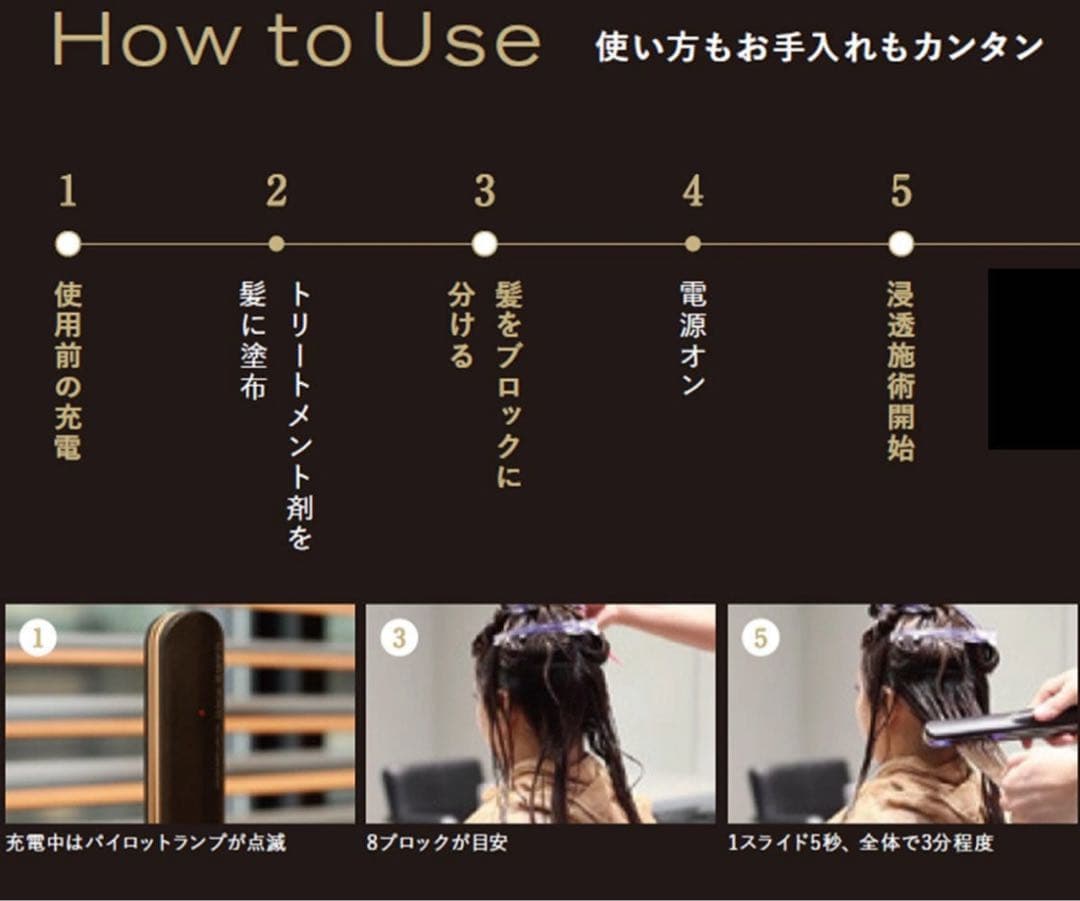 How to Use 使い方もお手入れもカンタン

1
使用前の充電

2
トリートメント剤を髪に塗布

3
髪をブロックに分ける

4
電源オン

5
浸透施術開始

1
充電中はパイロットランプが点滅

3
8ブロックが目安

5
1スライド5秒、全体で3分程度