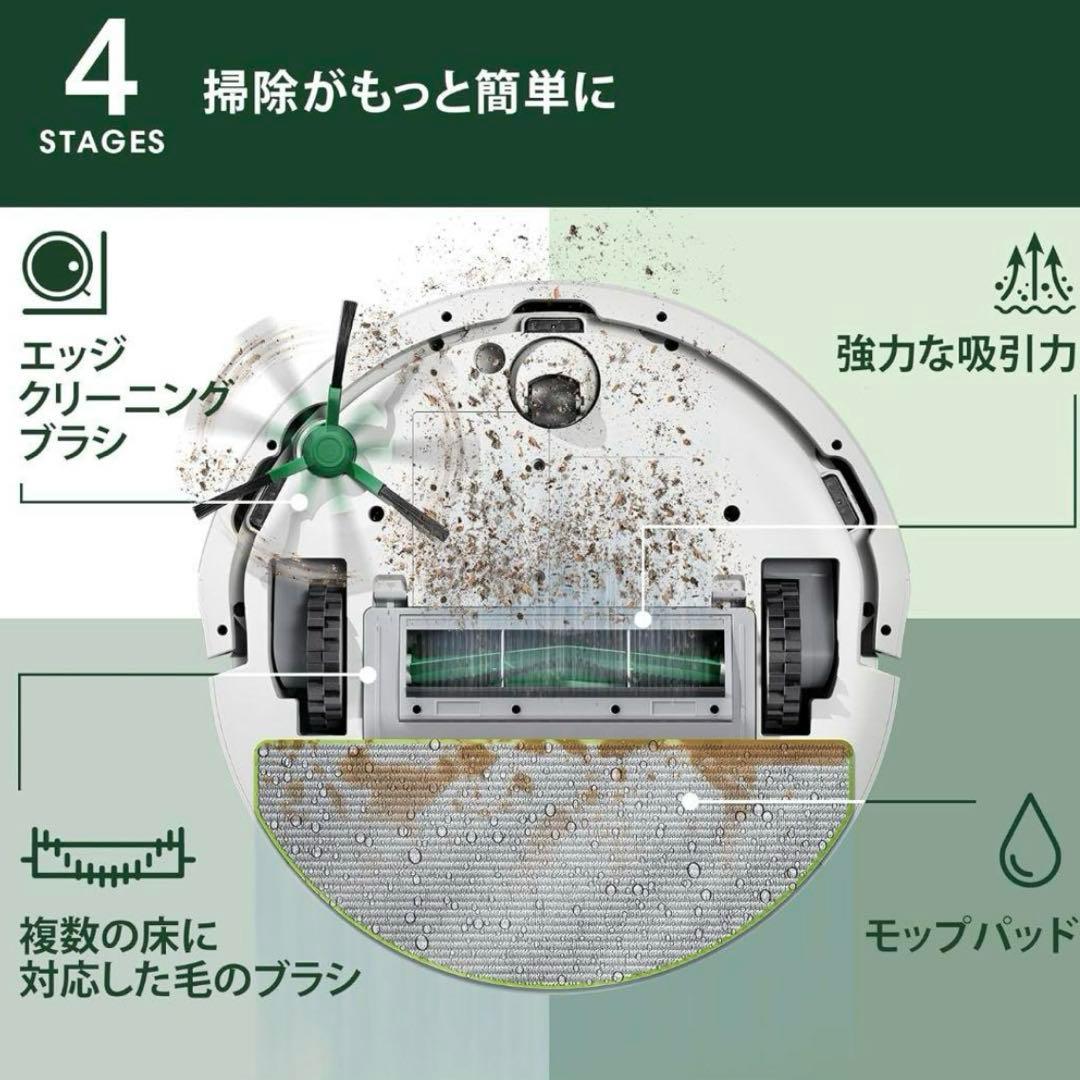 4
STAGES
掃除がもっと簡単に

エッジ
クリーニング
ブラシ

強力な吸引力

複数の床に
対応した毛のブラシ

モップパッド