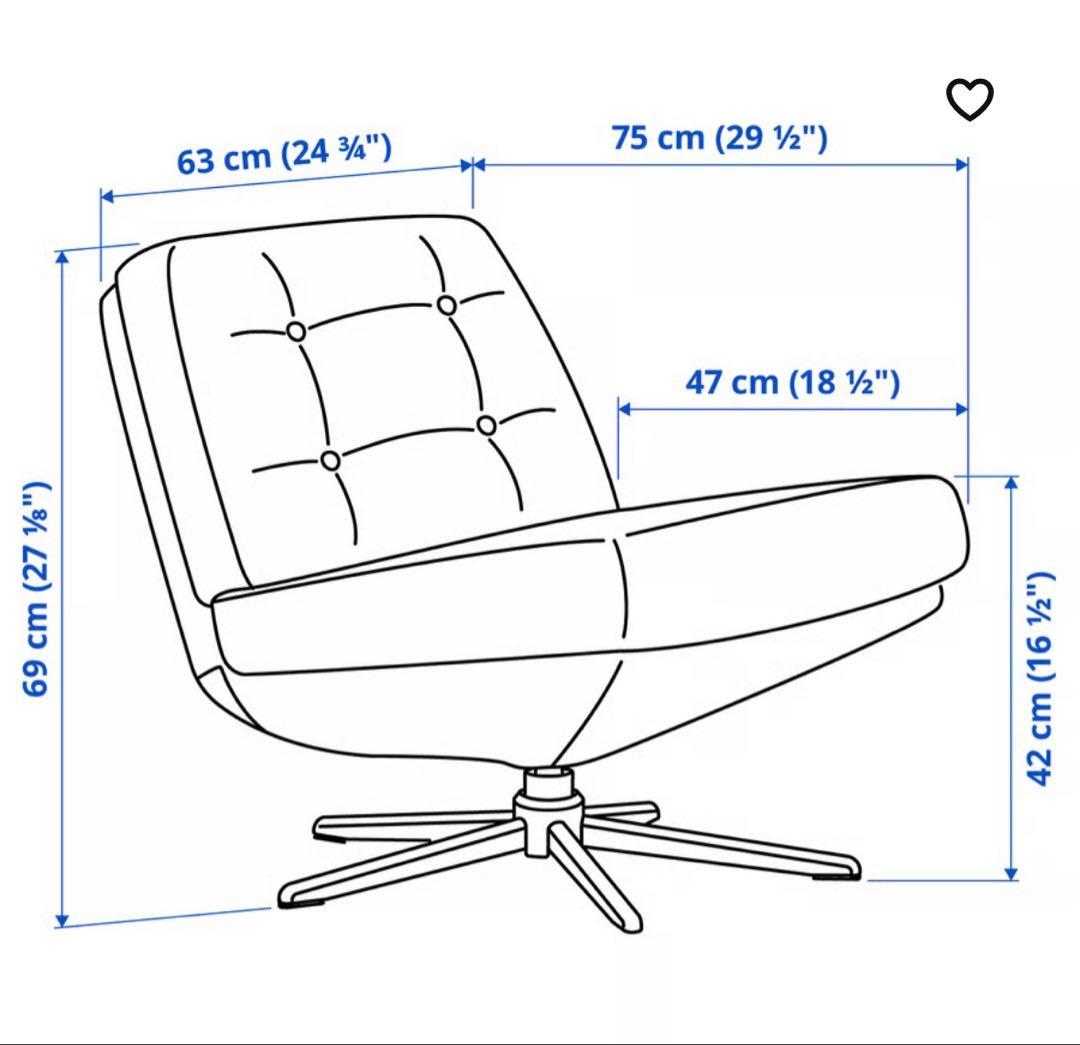 63 cm (24 ¾")
75 cm (29 ½")
47 cm (18 ½")
69 cm (27 ⅛")
42 cm (16 ½")