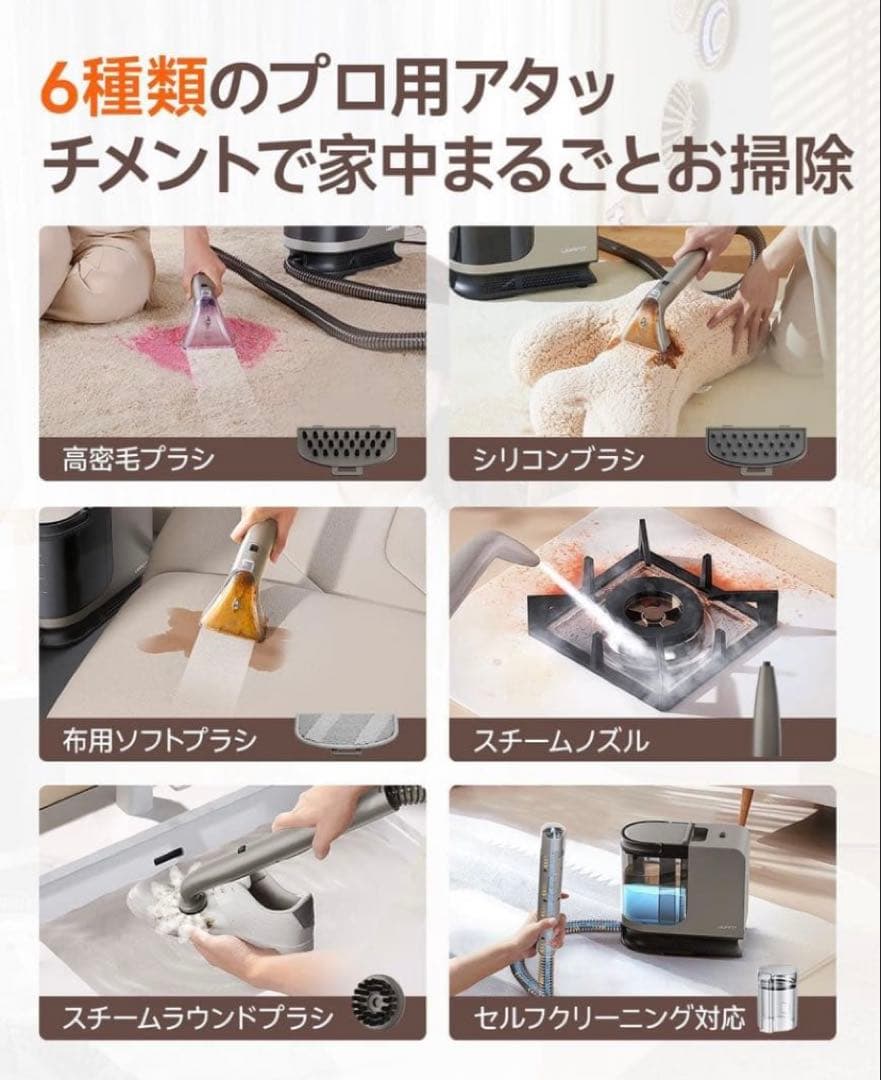 6種類のプロ用アタッチメントで家中まるごとお掃除

高密毛ブラシ

シリコンブラシ

布用ソフトブラシ

スチームノズル

スチームラウンドブラシ

セルフクリーニング対応