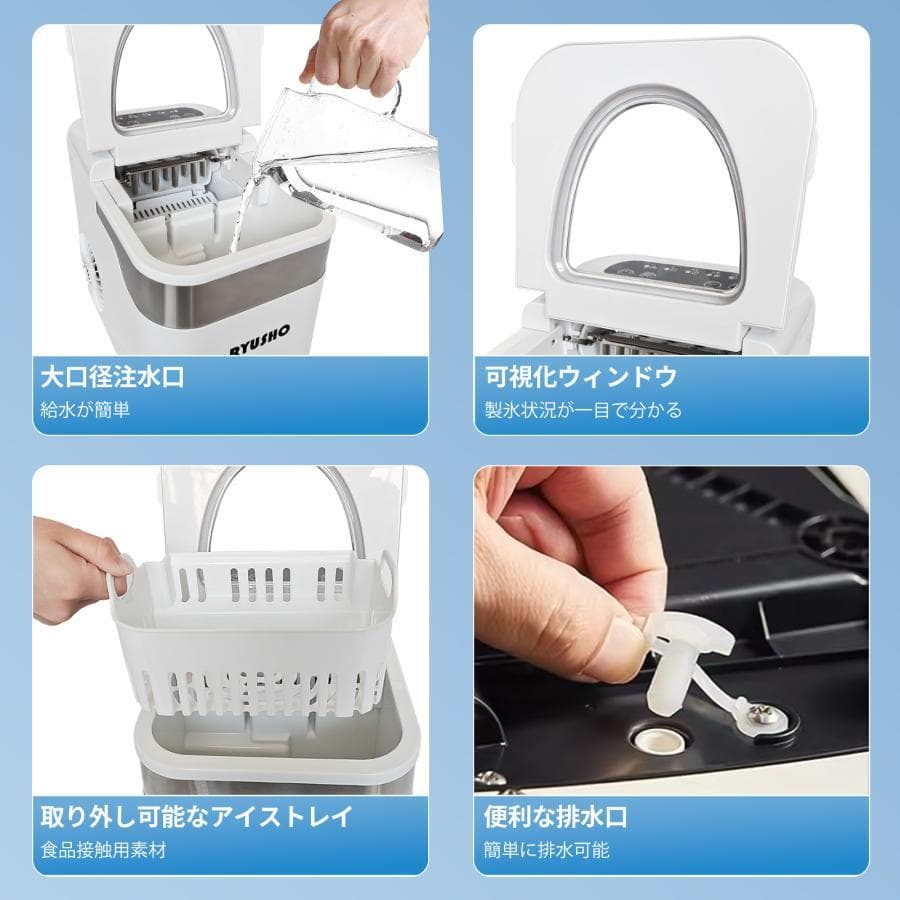 RYUSHO

大口径注水口
給水が簡単

可視化ウィンドウ
製氷状況が一目で分かる

取り外し可能なアイストレイ
食品接触用素材

便利な排水口
簡単に排水可能