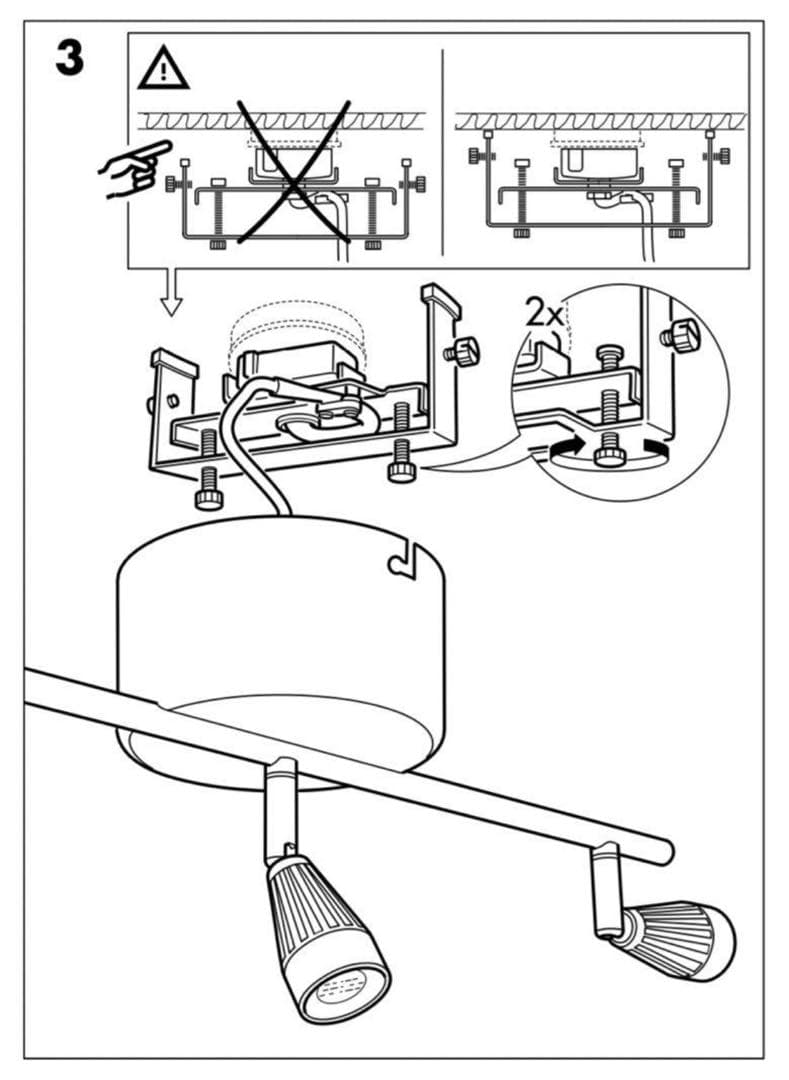 3

2x