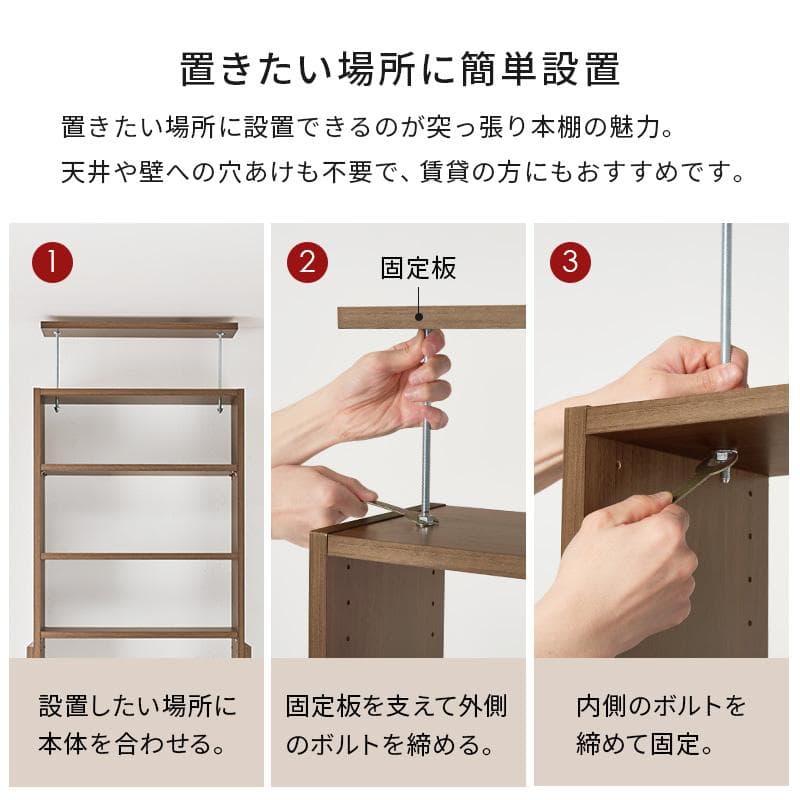 置きたい場所に簡単設置

置きたい場所に設置できるのが突っ張り本棚の魅力。
天井や壁への穴あけも不要で、賃貸の方にもおすすめです。

1

設置したい場所に本体を合わせる。

2

固定板

固定板を支えて外側のボルトを締める。

3

内側のボルトを締めて固定。