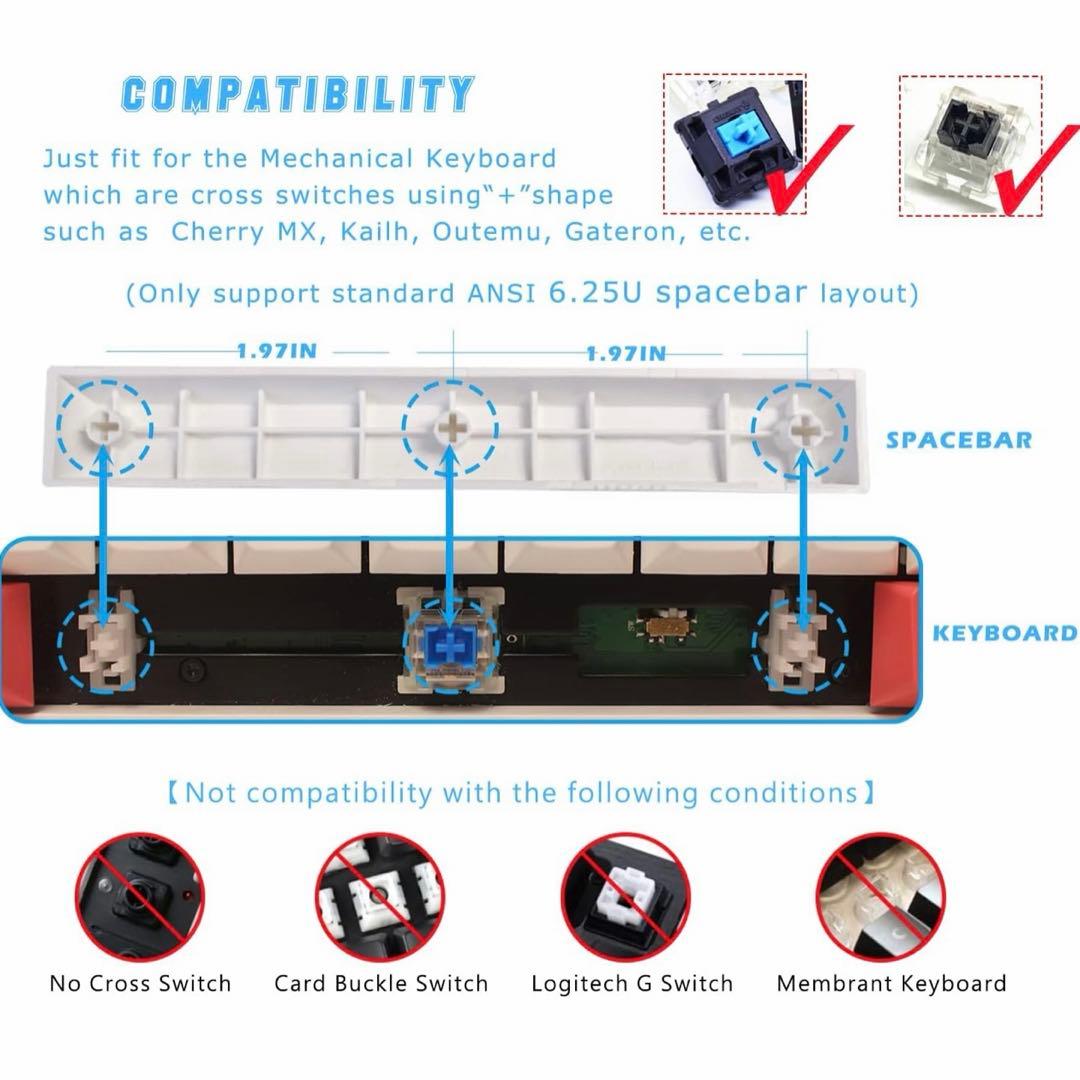 COMPATIBILITY

Just fit for the Mechanical Keyboard which are cross switches using"+"shape such as Cherry MX, Kailh, Outemu, Gateron, etc.

(Only support standard ANSI 6.25U spacebar layout)

1.97IN

1.97IN

SPACEBAR

KEYBOARD

【Not compatibility with the following conditions】

No Cross Switch

Card Buckle Switch

Logitech G Switch

Membrant Keyboard