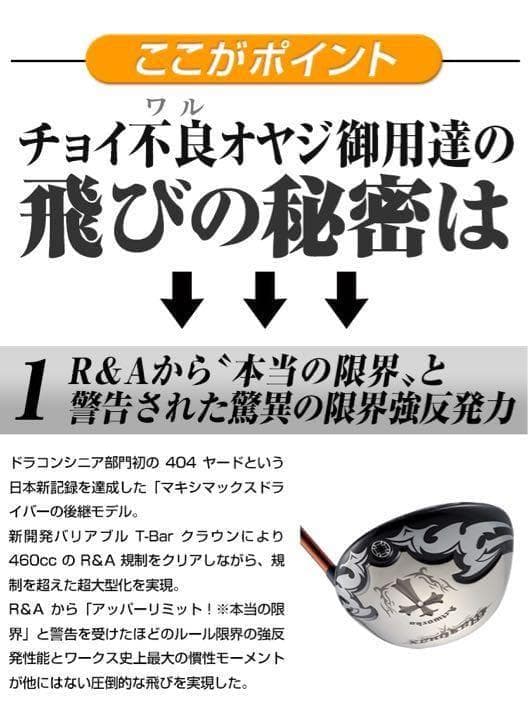 ここがポイント

ワル
チョイ不良オヤジ御用達の
飛びの秘密は

1 R&Aから〝本当の限界〟と警告された驚異の限界強反発力

ドラコンシニア部門初の 404 ヤードという日本新記録を達成した「マキシマックスドライバーの後継モデル。
新開発バリアブル T-Bar クラウンにより 460cc の R&A 規制をクリアしながら、規制を超えた超大型化を実現。
R&A から「アッパーリミット！※本当の限界」と警告を受けたほどのルール限界の強反発性能とワークス史上最大の慣性モーメントが他にはない圧倒的な飛びを実現した。