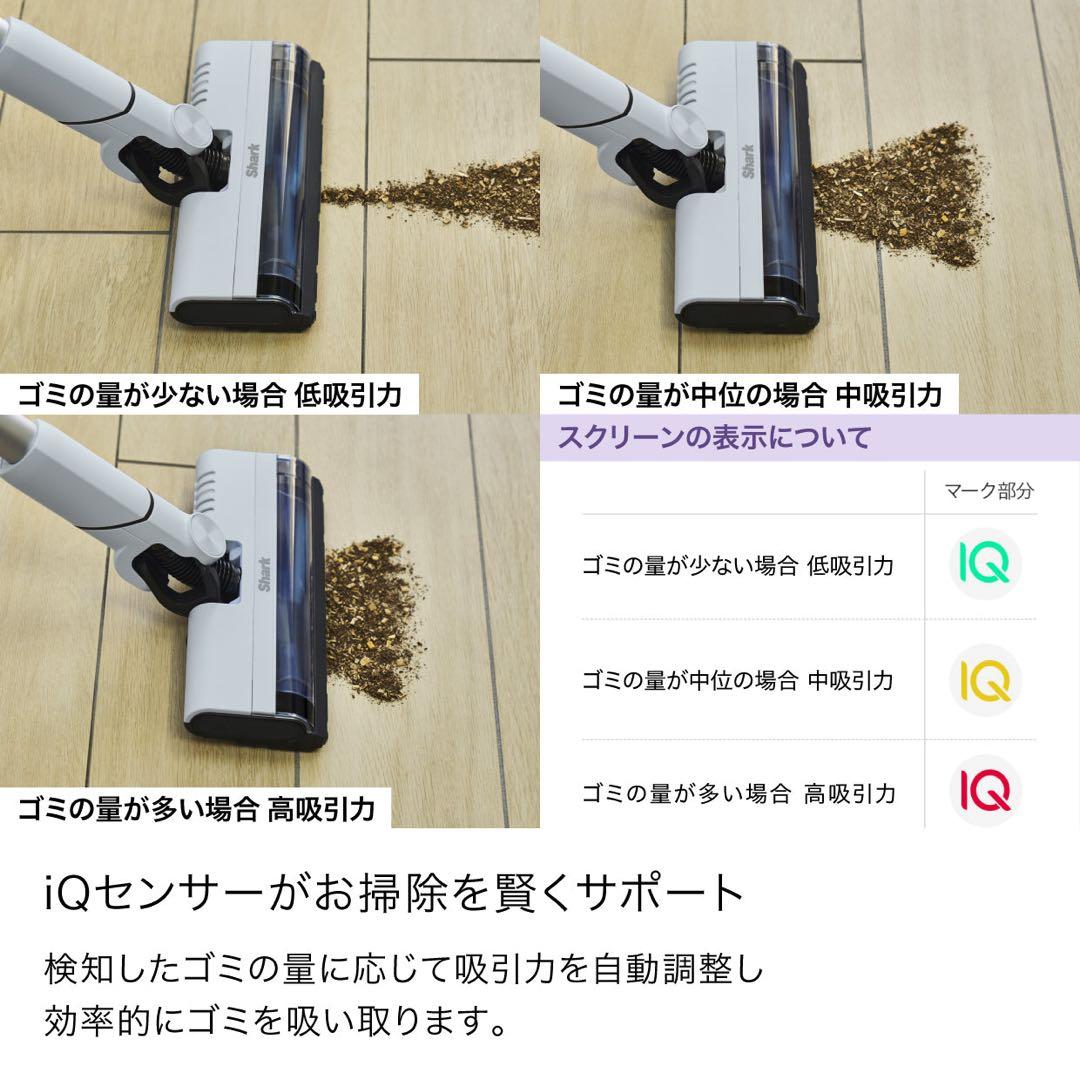 Shark

ゴミの量が少ない場合 低吸引力

Shark

ゴミの量が中位の場合 中吸引力

Shark

ゴミの量が多い場合 高吸引力

スクリーンの表示について

|  | マーク部分 |
|---|---|
| ゴミの量が少ない場合 低吸引力 | IQ |
| ゴミの量が中位の場合 中吸引力 | IQ |
| ゴミの量が多い場合 高吸引力 | IQ |

iQセンサーがお掃除を賢くサポート

検知したゴミの量に応じて吸引力を自動調整し効率的にゴミを吸い取ります。