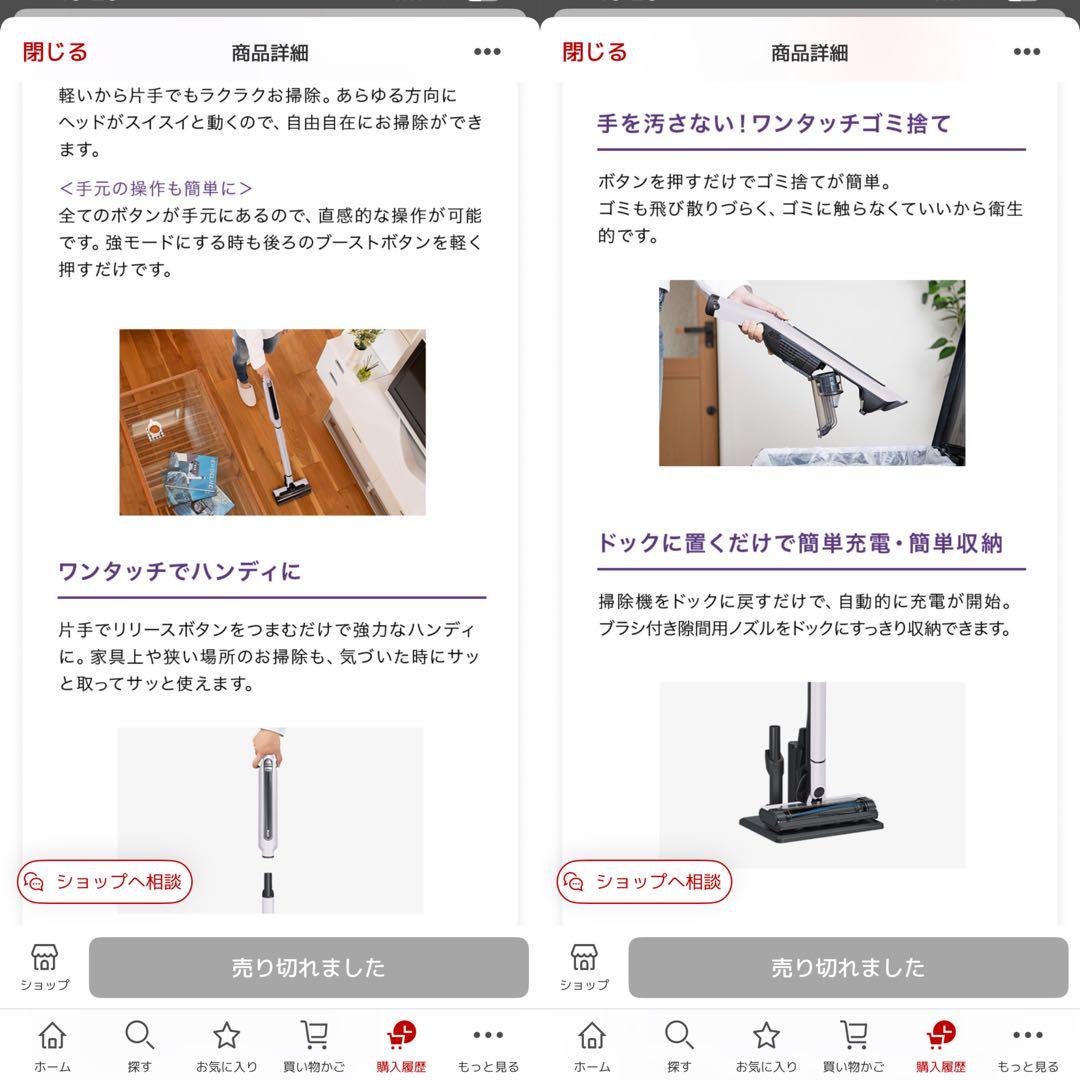 閉じる
商品詳細
•••

軽いから片手でもラクラクお掃除。あらゆる方向にヘッドがスイスイと動くので、自由自在にお掃除ができます。

＜手元の操作も簡単に＞
全てのボタンが手元にあるので、直感的な操作が可能です。強モードにする時も後ろのブーストボタンを軽く押すだけです。

ワンタッチでハンディに

片手でリリースボタンをつまむだけで強力なハンディに。家具上や狭い場所のお掃除も、気づいた時にサッと取ってサッと使えます。

ショップへ相談

ショップ
売り切れました

ホーム 探す お気に入り 買い物かご 購入履歴 もっと見る

閉じる
商品詳細
•••

手を汚さない！ワンタッチゴミ捨て

ボタンを押すだけでゴミ捨てが簡単。
ゴミも飛び散りづらく、ゴミに触らなくていいから衛生的です。

ドックに置くだけで簡単充電・簡単収納

掃除機をドックに戻すだけで、自動的に充電が開始。
ブラシ付き隙間用ノズルをドックにすっきり収納できます。

ショップへ相談

ショップ
売り切れました

ホーム 探す お気に入り 買い物かご 購入履歴 もっと見る