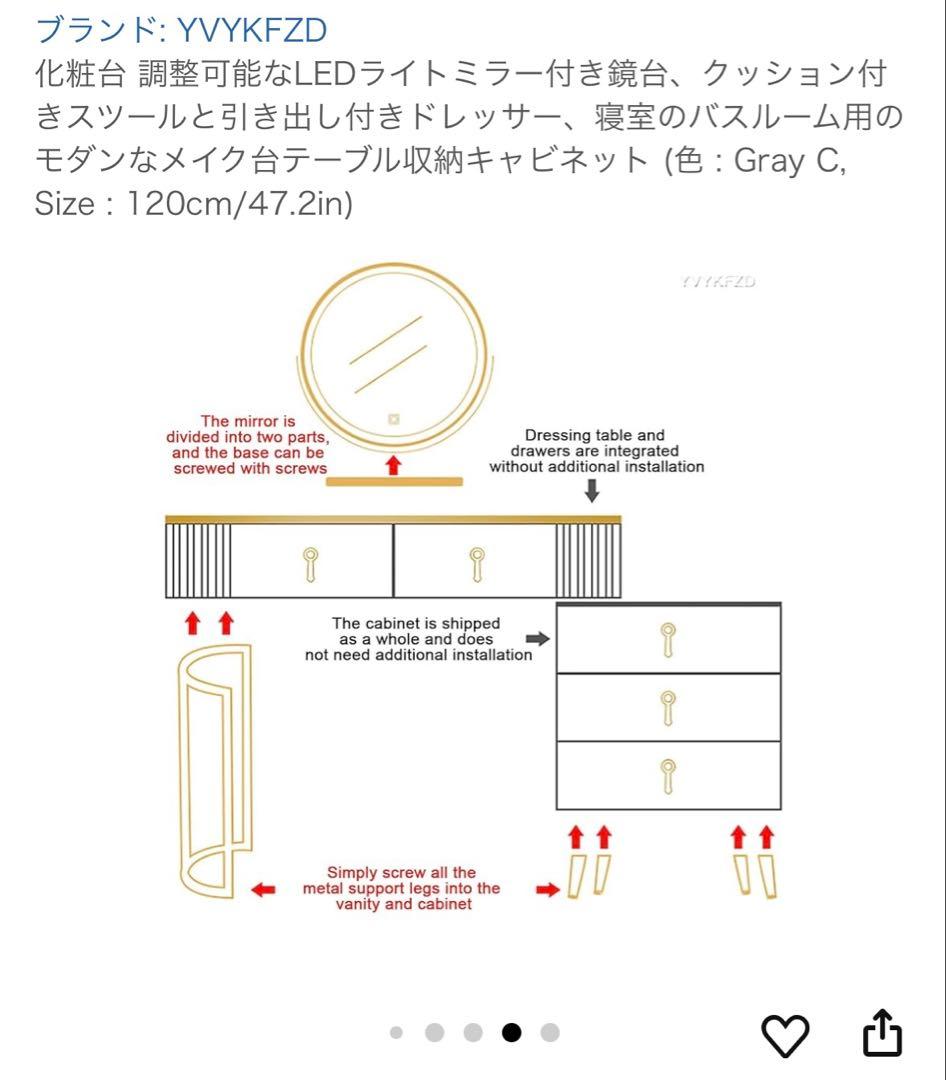 ブランド: YVYKFZD
化粧台 調整可能なLEDライトミラー付き鏡台、クッション付きスツールと引き出し付きドレッサー、寝室のバスルーム用のモダンなメイク台テーブル収納キャビネット (色 : Gray C, Size : 120cm/47.2in)

YVYKFZD

The mirror is divided into two parts, and the base can be screwed with screws

Dressing table and drawers are integrated without additional installation

The cabinet is shipped as a whole and does not need additional installation

Simply screw all the metal support legs into the vanity and cabinet