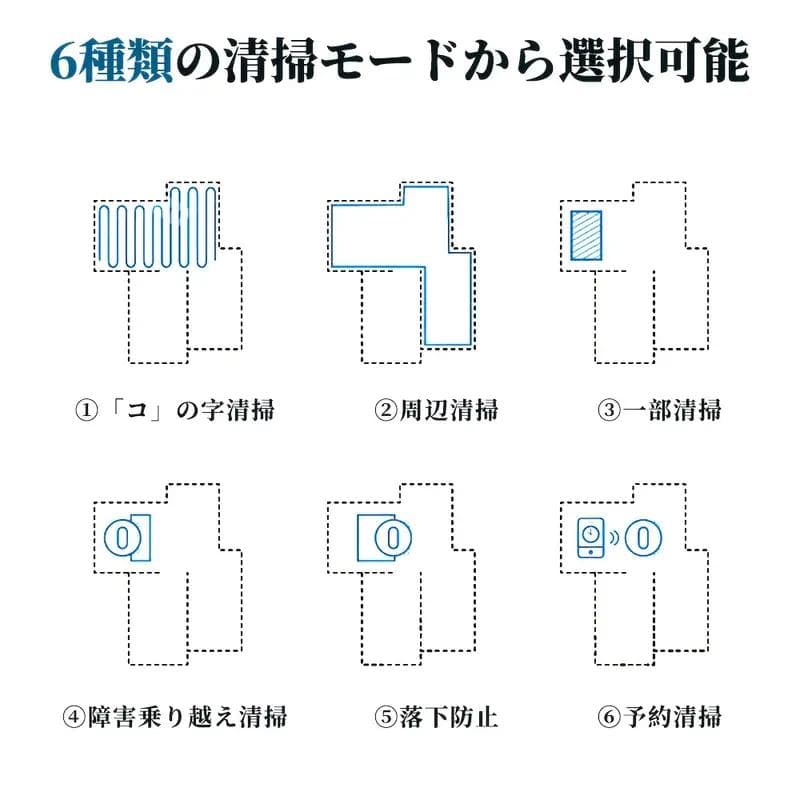 6種類の清掃モードから選択可能

①「コ」の字清掃

②周辺清掃

③一部清掃

④障害乗り越え清掃

⑤落下防止

⑥予約清掃