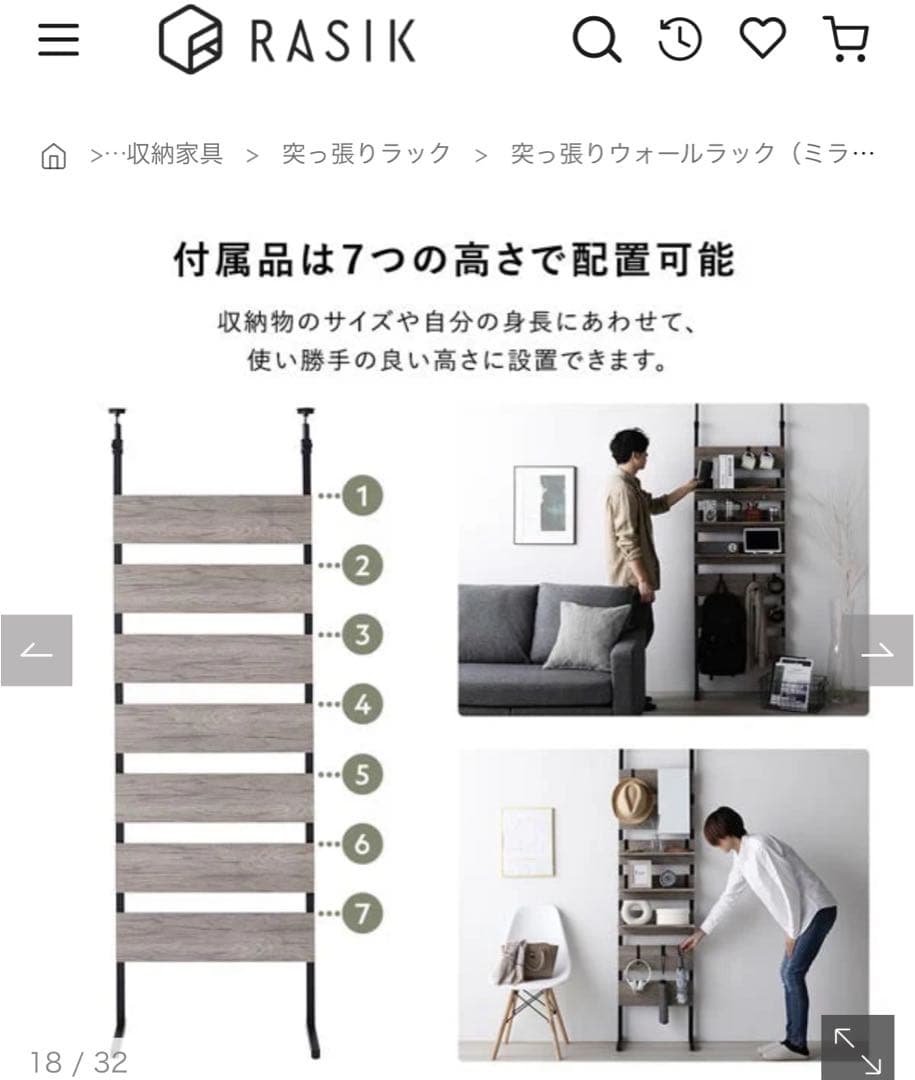 RASIK

>…収納家具 > 突っ張りラック > 突っ張りウォールラック（ミラ…

付属品は7つの高さで配置可能

収納物のサイズや自分の身長にあわせて、
使い勝手の良い高さに設置できます。

1
2
3
4
5
6
7

18 / 32