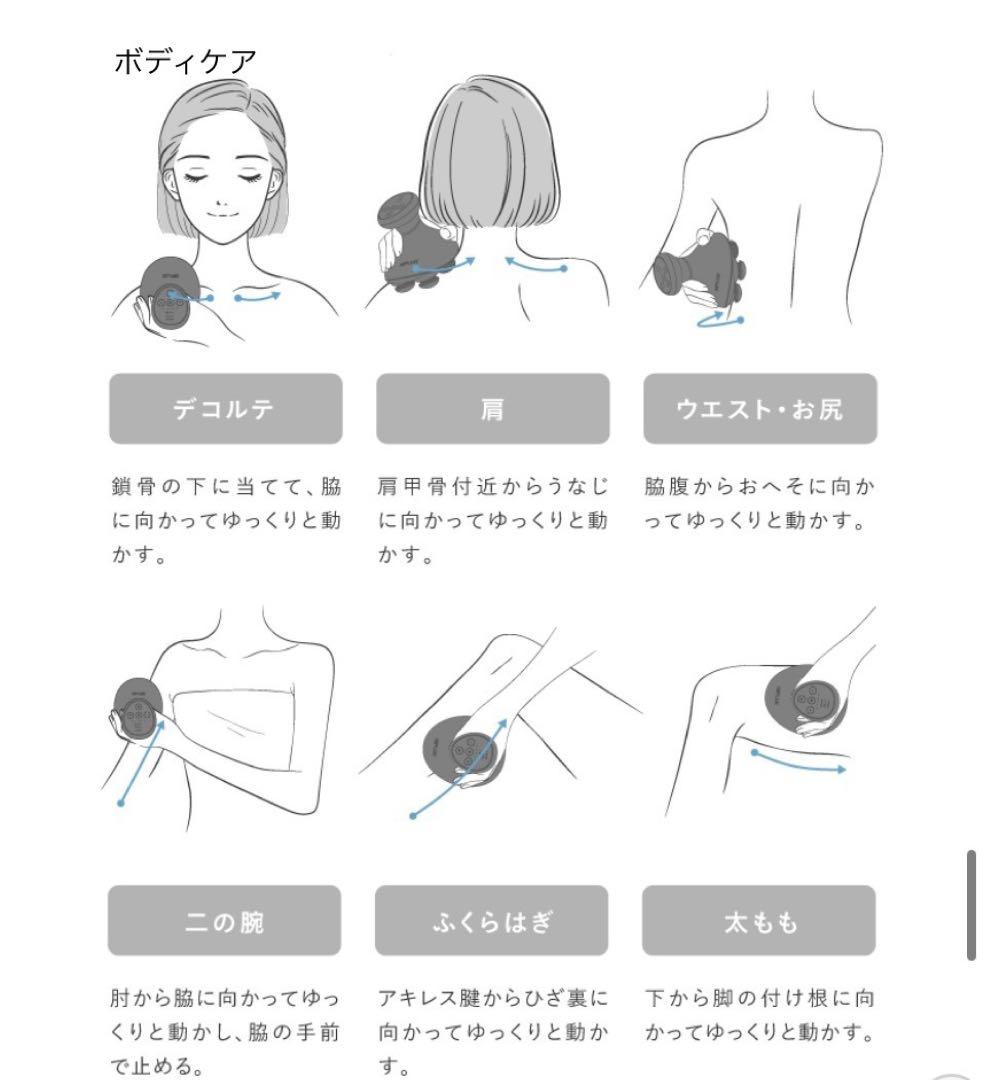 ボディケア

デコルテ

鎖骨の下に当てて、脇に向かってゆっくりと動かす。

肩

肩甲骨付近からうなじに向かってゆっくりと動かす。

ウエスト・お尻

脇腹からおへそに向かってゆっくりと動かす。

二の腕

肘から脇に向かってゆっくりと動かし、脇の手前で止める。

ふくらはぎ

アキレス腱からひざ裏に向かってゆっくりと動かす。

太もも

下から脚の付け根に向かってゆっくりと動かす。