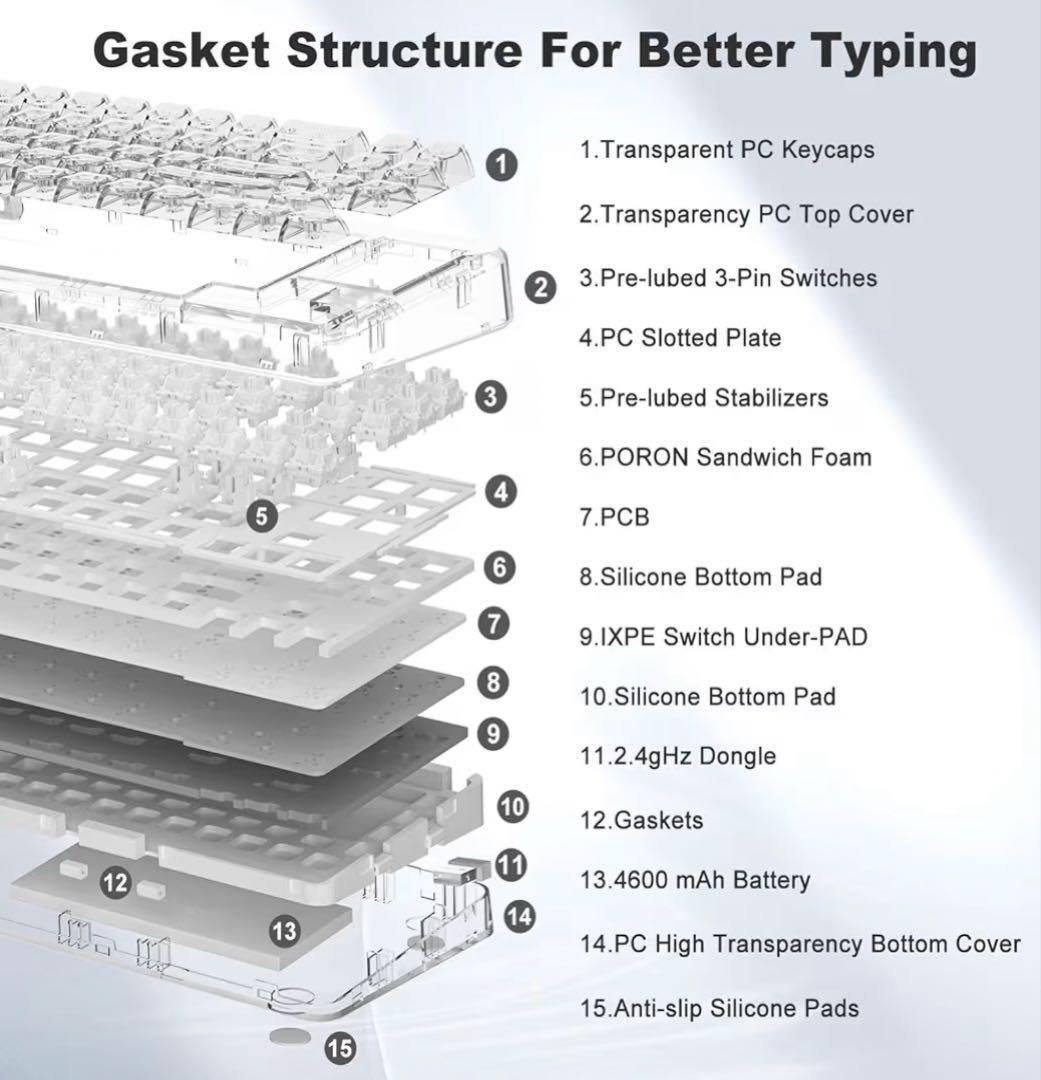 Gasket Structure For Better Typing

1
2
3
4
5
6
7
8
9
10
11
12
13
14
15

1.Transparent PC Keycaps
2.Transparency PC Top Cover
3.Pre-lubed 3-Pin Switches
4.PC Slotted Plate
5.Pre-lubed Stabilizers
6.PORON Sandwich Foam
7.PCB
8.Silicone Bottom Pad
9.IXPE Switch Under-PAD
10.Silicone Bottom Pad
11.2.4gHz Dongle
12.Gaskets
13.4600 mAh Battery
14.PC High Transparency Bottom Cover
15.Anti-slip Silicone Pads