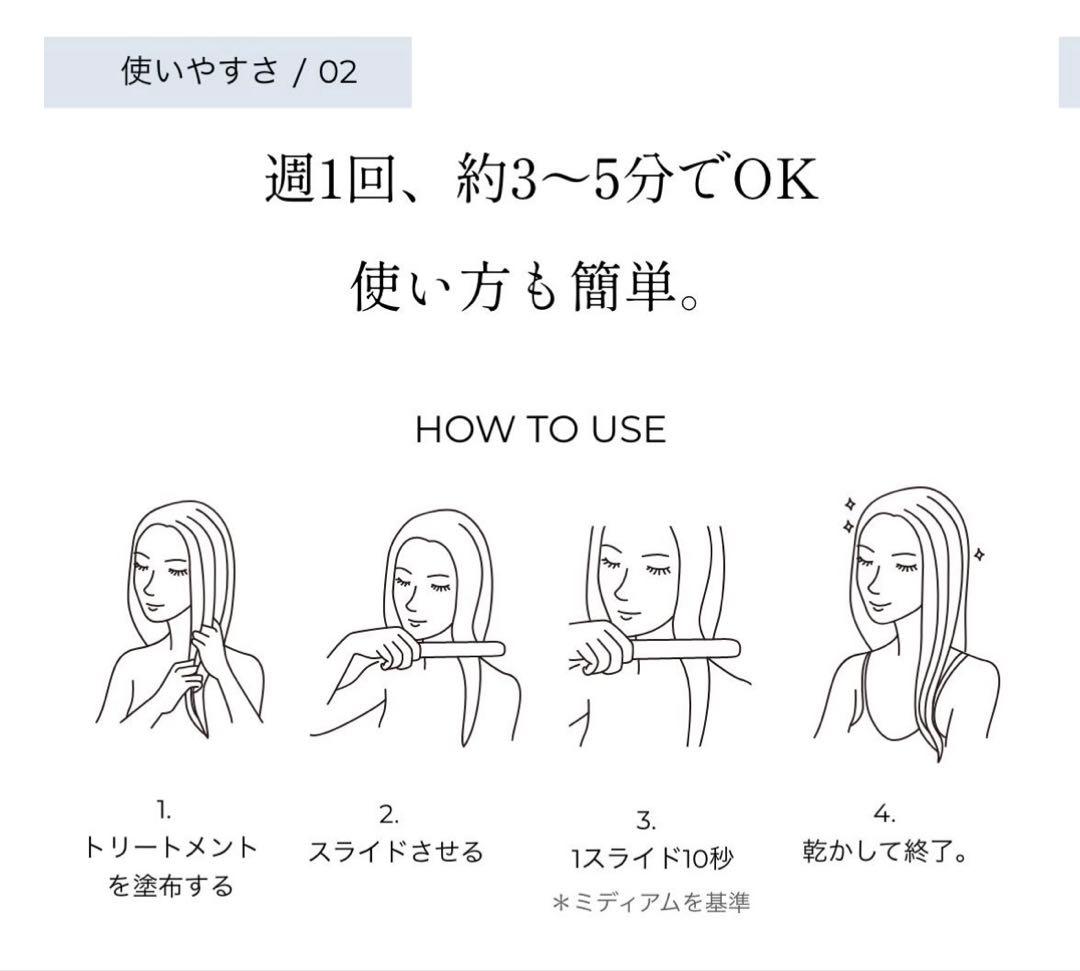 使いやすさ / 02

週1回、約3〜5分でOK

使い方も簡単。

HOW TO USE

1.
トリートメントを塗布する

2.
スライドさせる

3.
1スライド10秒
＊ミディアムを基準

4.
乾かして終了。