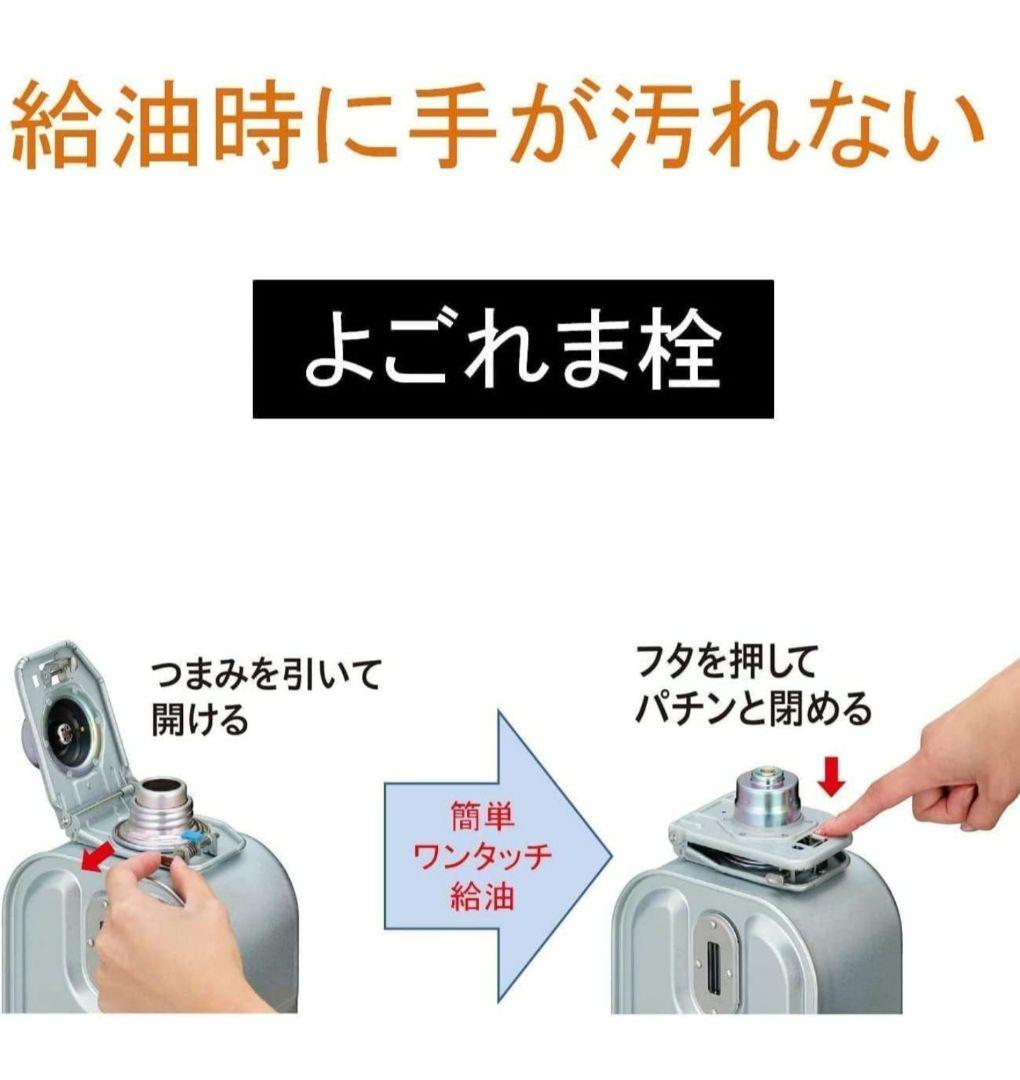 給油時に手が汚れない

よごれま栓

つまみを引いて
開ける

簡単
ワンタッチ
給油

フタを押して
パチンと閉める