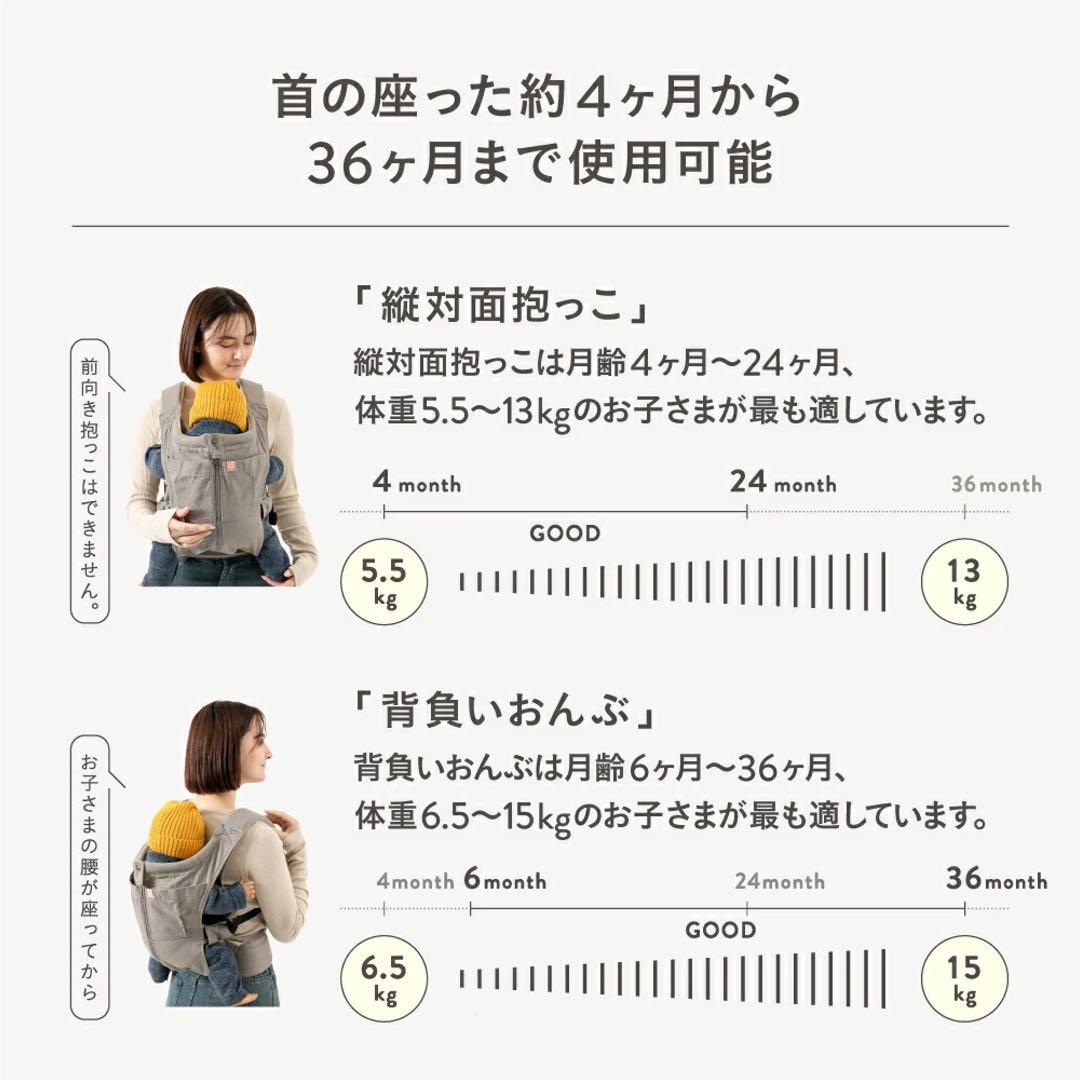 首の座った約4ヶ月から
36ヶ月まで使用可能

前向き抱っこはできません。

「縦対面抱っこ」
縦対面抱っこは月齢4ヶ月〜24ヶ月、
体重5.5〜13kgのお子さまが最も適しています。

4 month
24 month
36 month
GOOD
5.5 kg
13 kg

お子さまの腰が座ってから

「背負いおんぶ」
背負いおんぶは月齢6ヶ月〜36ヶ月、
体重6.5〜15kgのお子さまが最も適しています。

4month
6month
24month
36month
GOOD
6.5 kg
15 kg