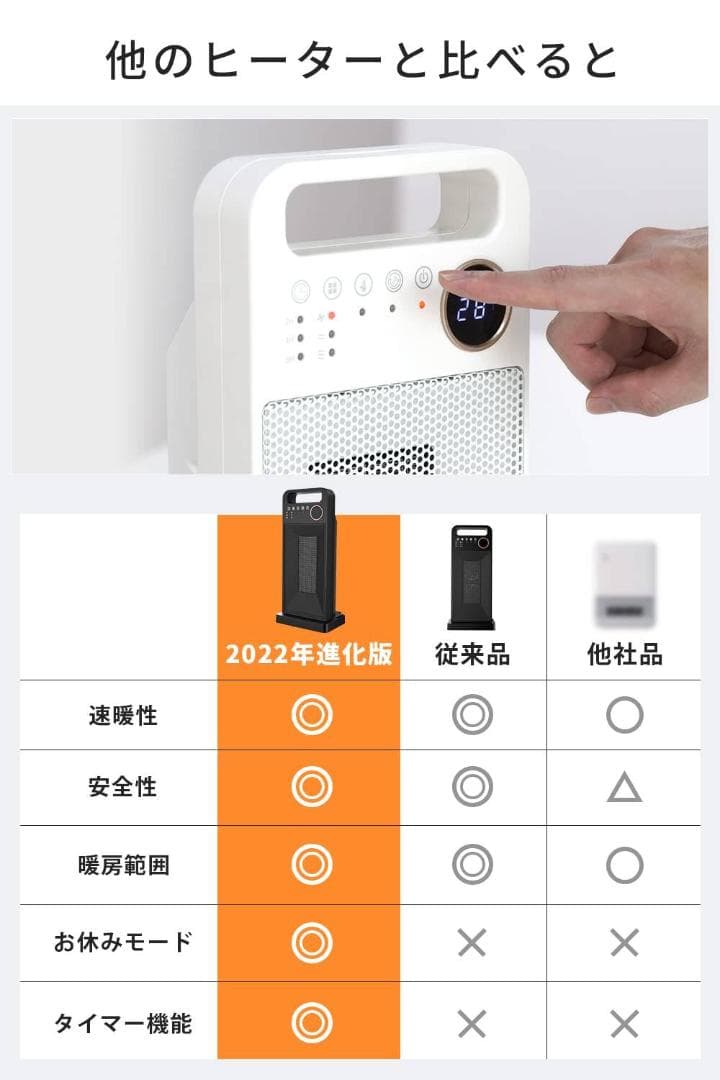 他のヒーターと比べると

28

| | 2022年進化版 | 従来品 | 他社品 |
|---|---|---|---|
| 速暖性 | ◎ | ◎ | ○ |
| 安全性 | ◎ | ◎ | △ |
| 暖房範囲 | ◎ | ◎ | ○ |
| お休みモード | ◎ | × | × |
| タイマー機能 | ◎ | × | × |