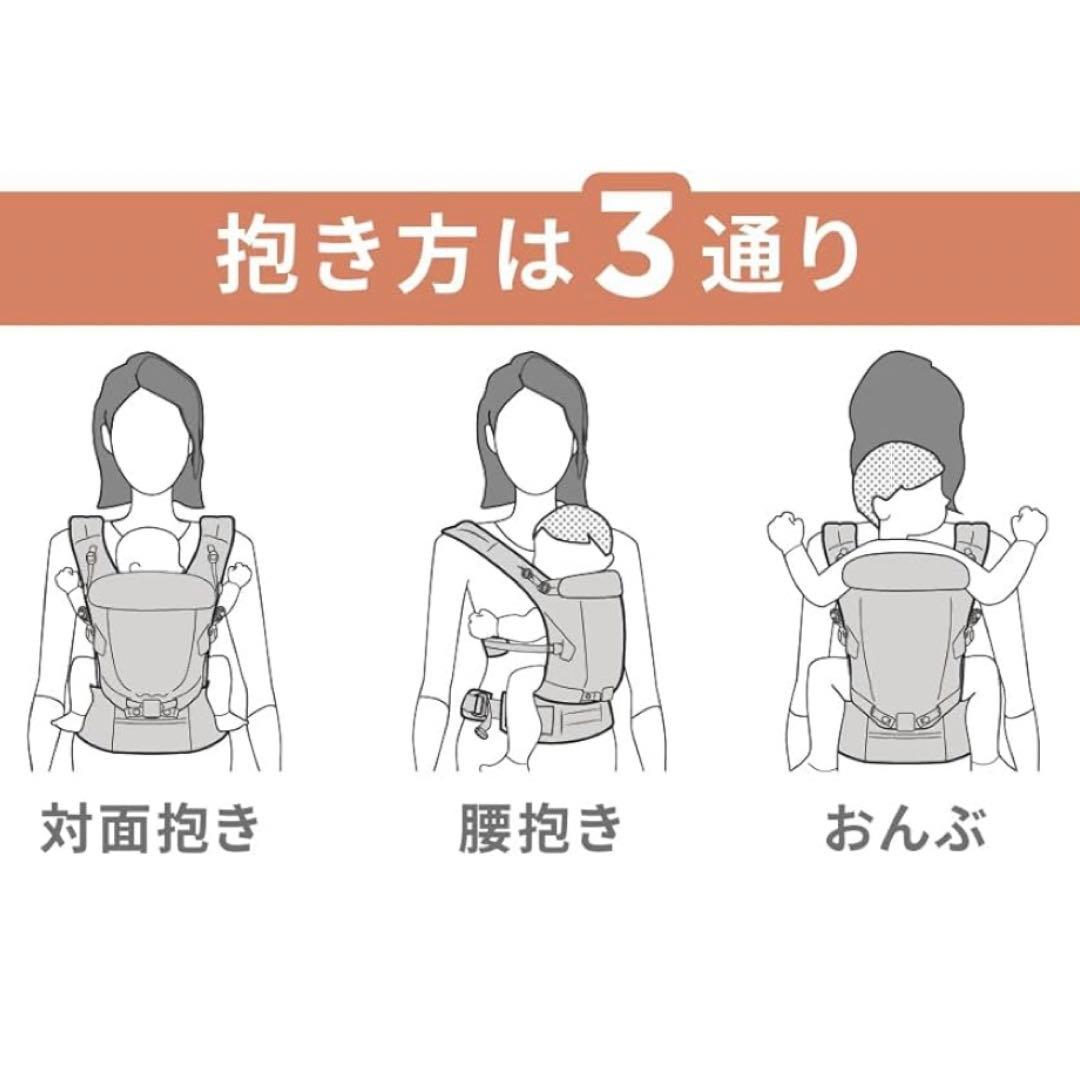 抱き方は3通り

対面抱き

腰抱き

おんぶ